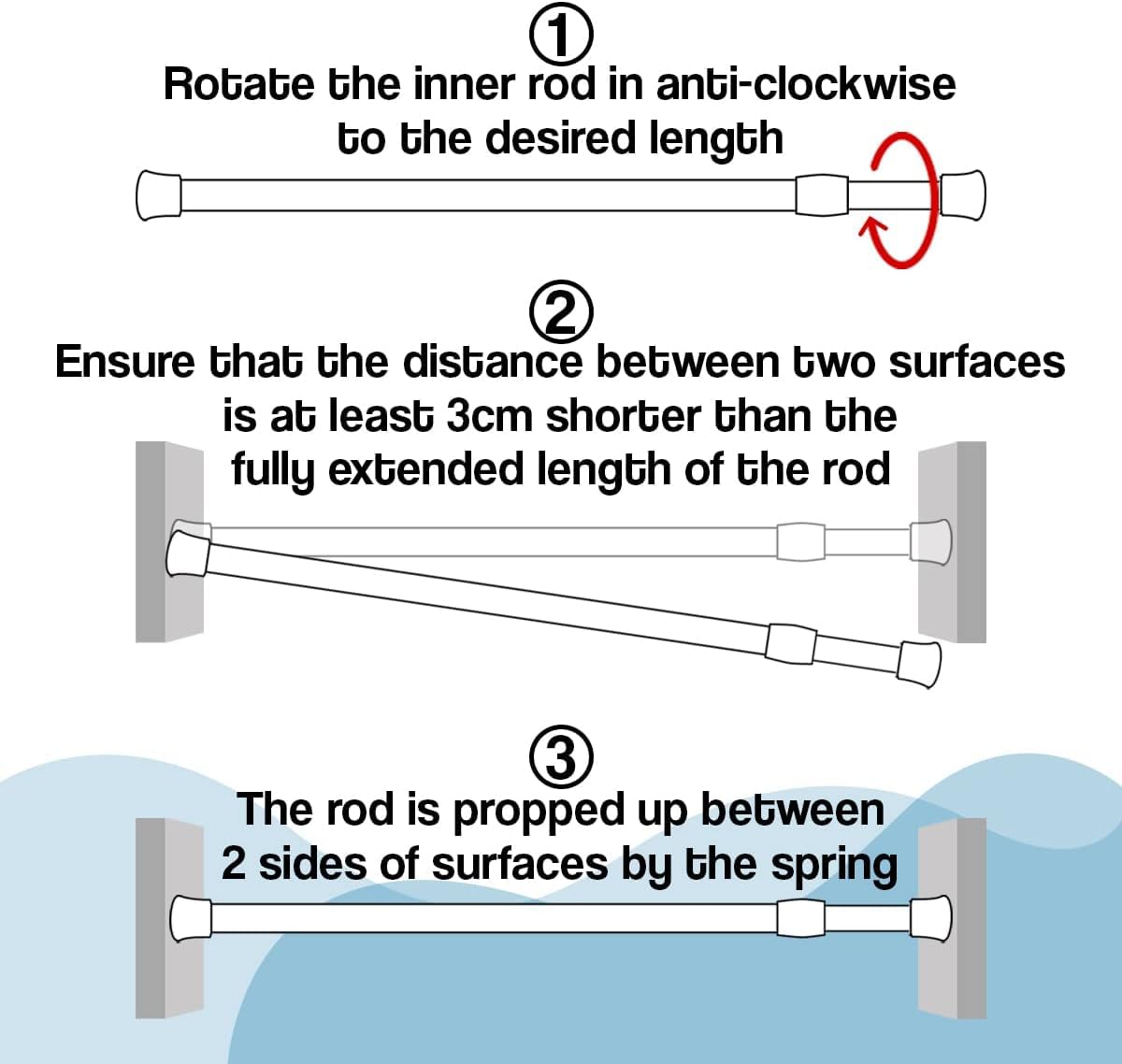 ①
Rotate the inner rod in anti-clockwise to the desired length

②
Ensure that the distance between two surfaces is at least 3cm shorter than the fully extended length of the rod

③
The rod is propped up between 2 sides of surfaces by the spring