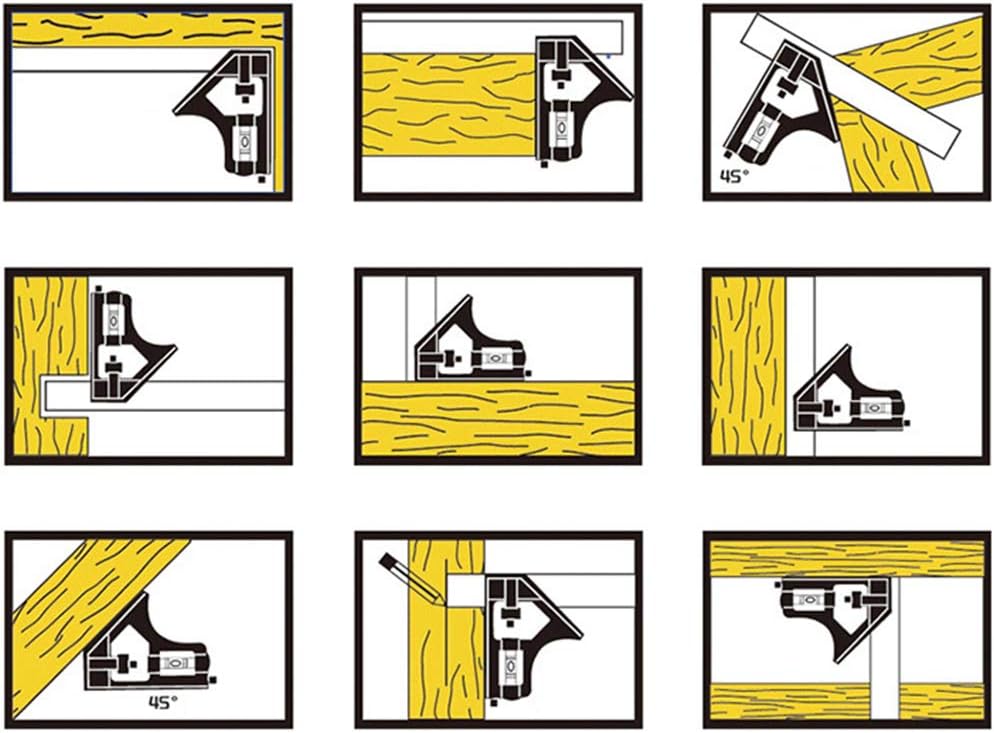 45°

45°