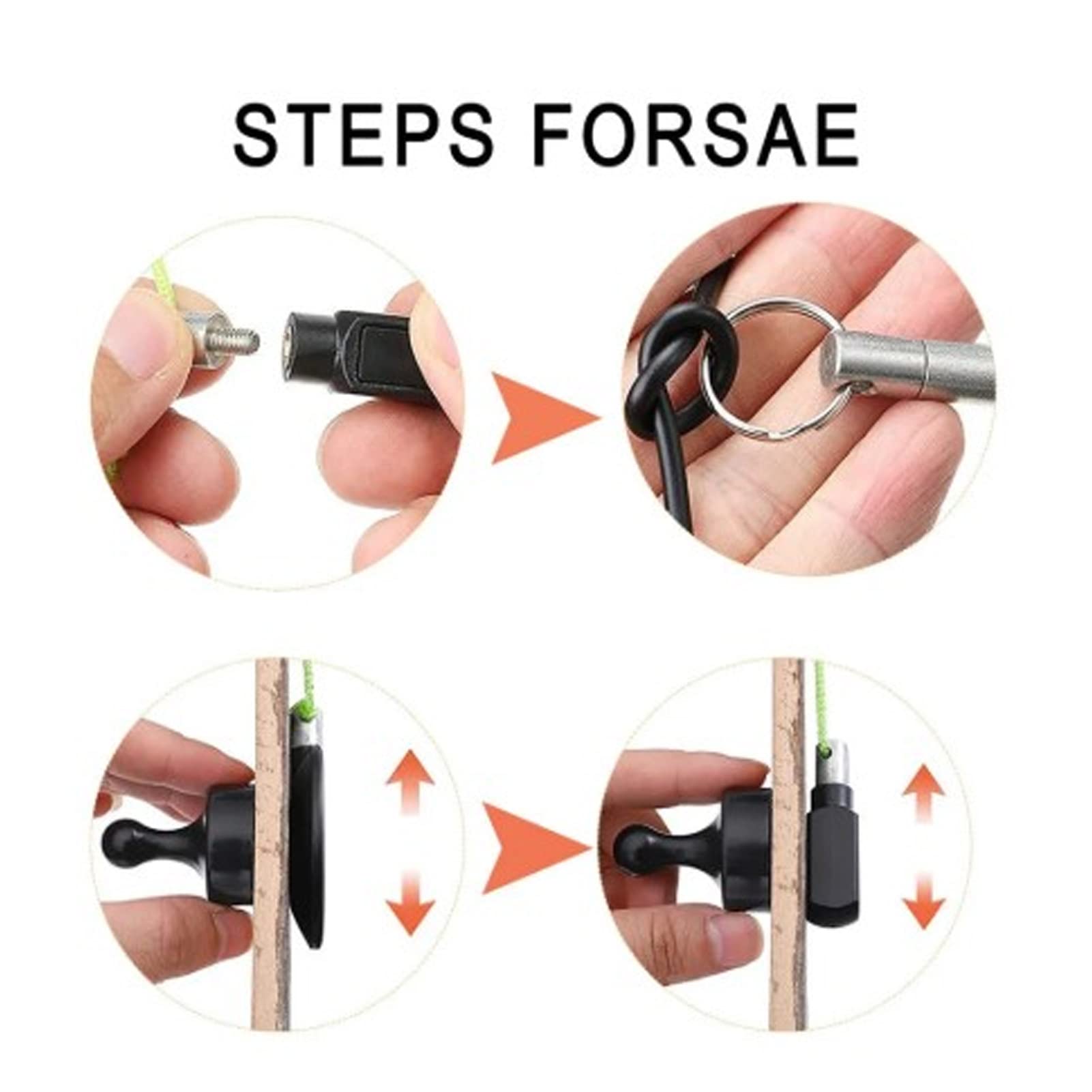 STEPS FORSAE