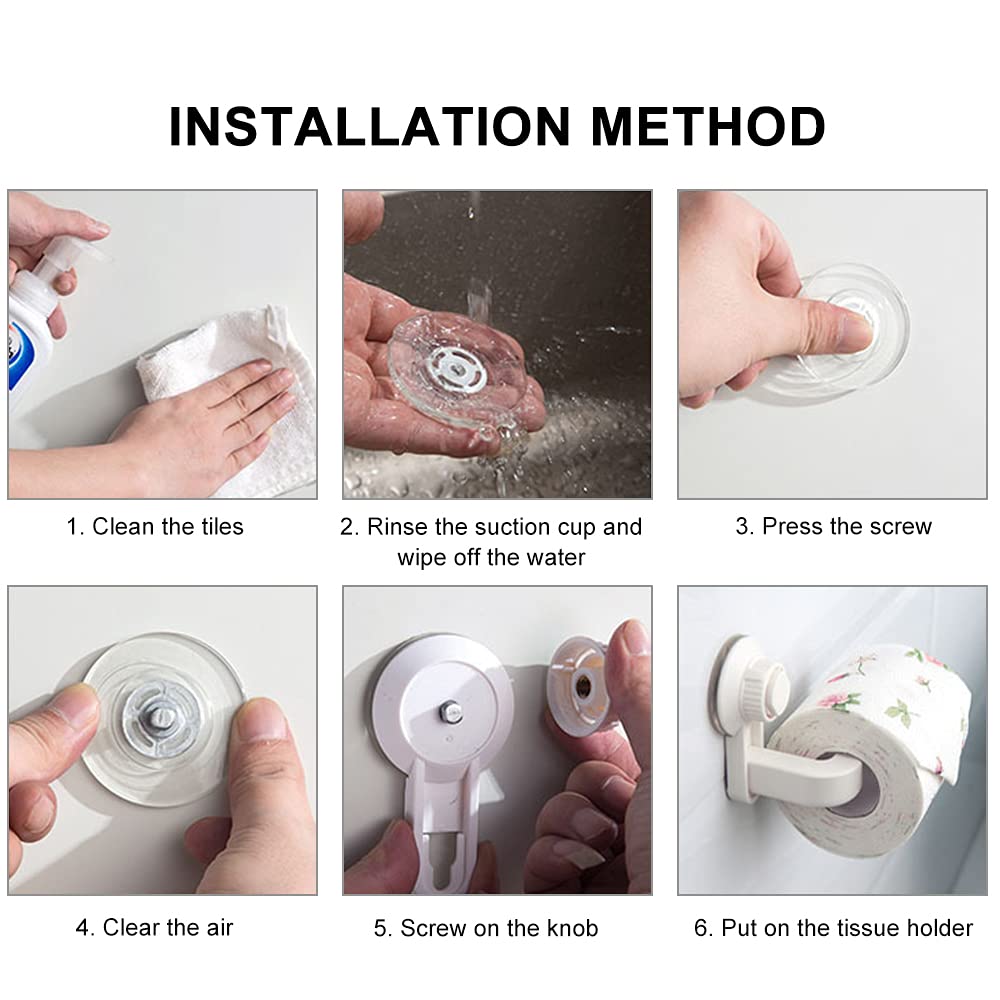 INSTALLATION METHOD

1. Clean the tiles

2. Rinse the suction cup and wipe off the water

3. Press the screw

4. Clear the air

5. Screw on the knob

6. Put on the tissue holder