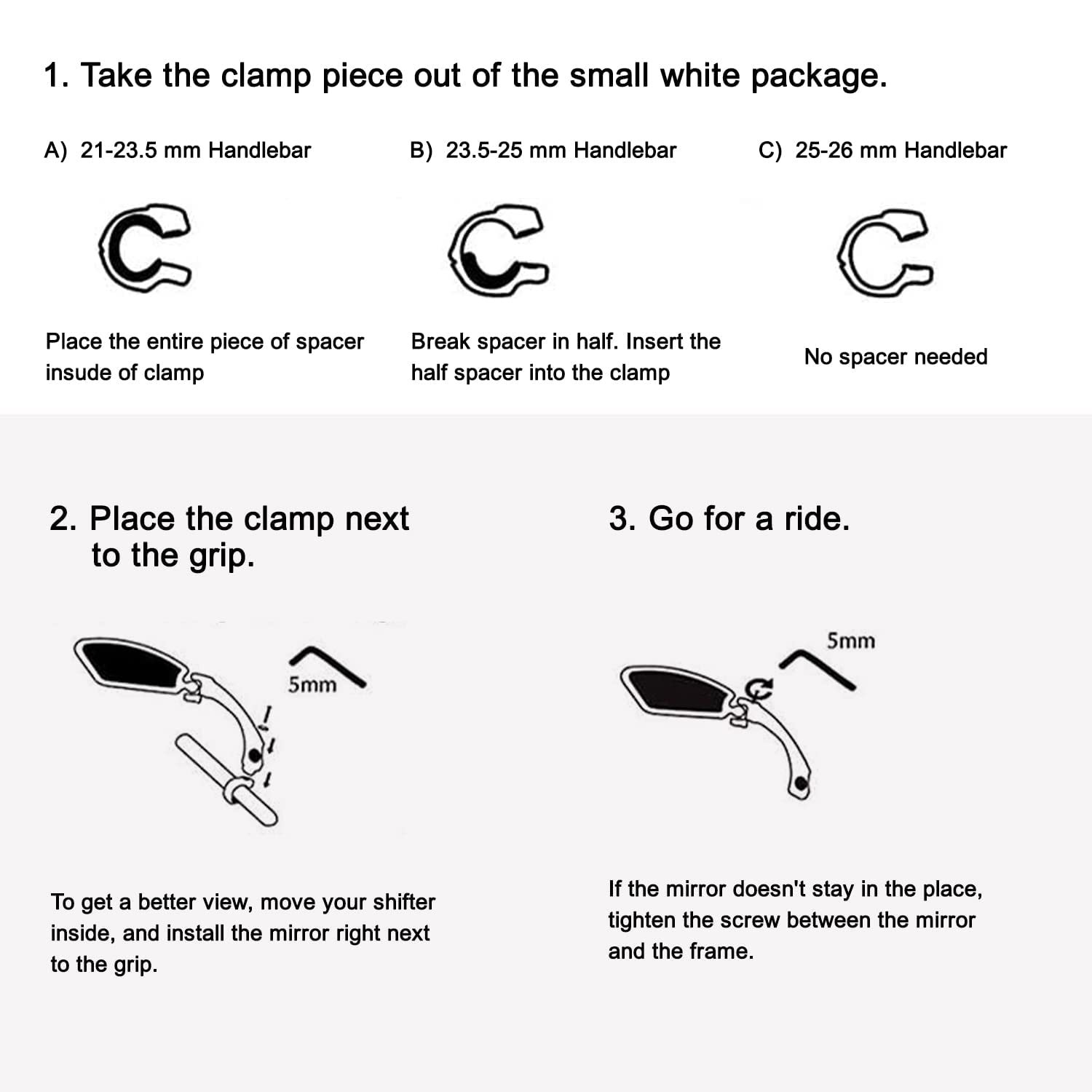 1. Take the clamp piece out of the small white package.

A) 21-23.5 mm Handlebar

Place the entire piece of spacer insude of clamp

B) 23.5-25 mm Handlebar

Break spacer in half. Insert the half spacer into the clamp

C) 25-26 mm Handlebar

No spacer needed

2. Place the clamp next to the grip.

5mm

To get a better view, move your shifter inside, and install the mirror right next to the grip.

3. Go for a ride.

5mm

If the mirror doesn't stay in the place, tighten the screw between the mirror and the frame.