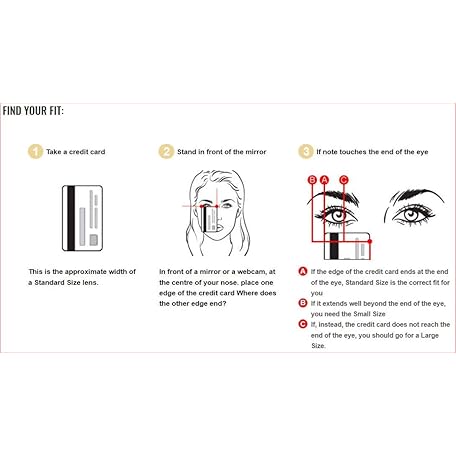 FIND YOUR FIT:

1 Take a credit card

This is the approximate width of a Standard Size lens.

2 Stand in front of the mirror

In front of a mirror or a webcam, at the centre of your nose. place one edge of the credit card Where does the other edge end?

3 If note touches the end of the eye

B A C

A If the edge of the credit card ends at the end of the eye, Standard Size is the correct fit for you

B If it extends well beyond the end of the eye, you need the Small Size

C If, instead, the credit card does not reach the end of the eye, you should go for a Large Size.