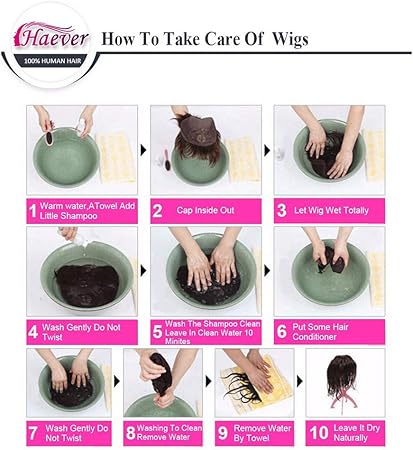 Haever
100% HUMAN HAIR
How To Take Care Of Wigs

1 Warm water,ATowel Add Little Shampoo
2 Cap Inside Out
3 Let Wig Wet Totally
4 Wash Gently Do Not Twist
5 Wash The Shampoo Clean Leave In Clean Water 10 Minites
6 Put Some Hair Conditioner
7 Wash Gently Do Not Twist
8 Washing To Clean Remove Water
9 Remove Water By Towel
10 Leave It Dry Naturally