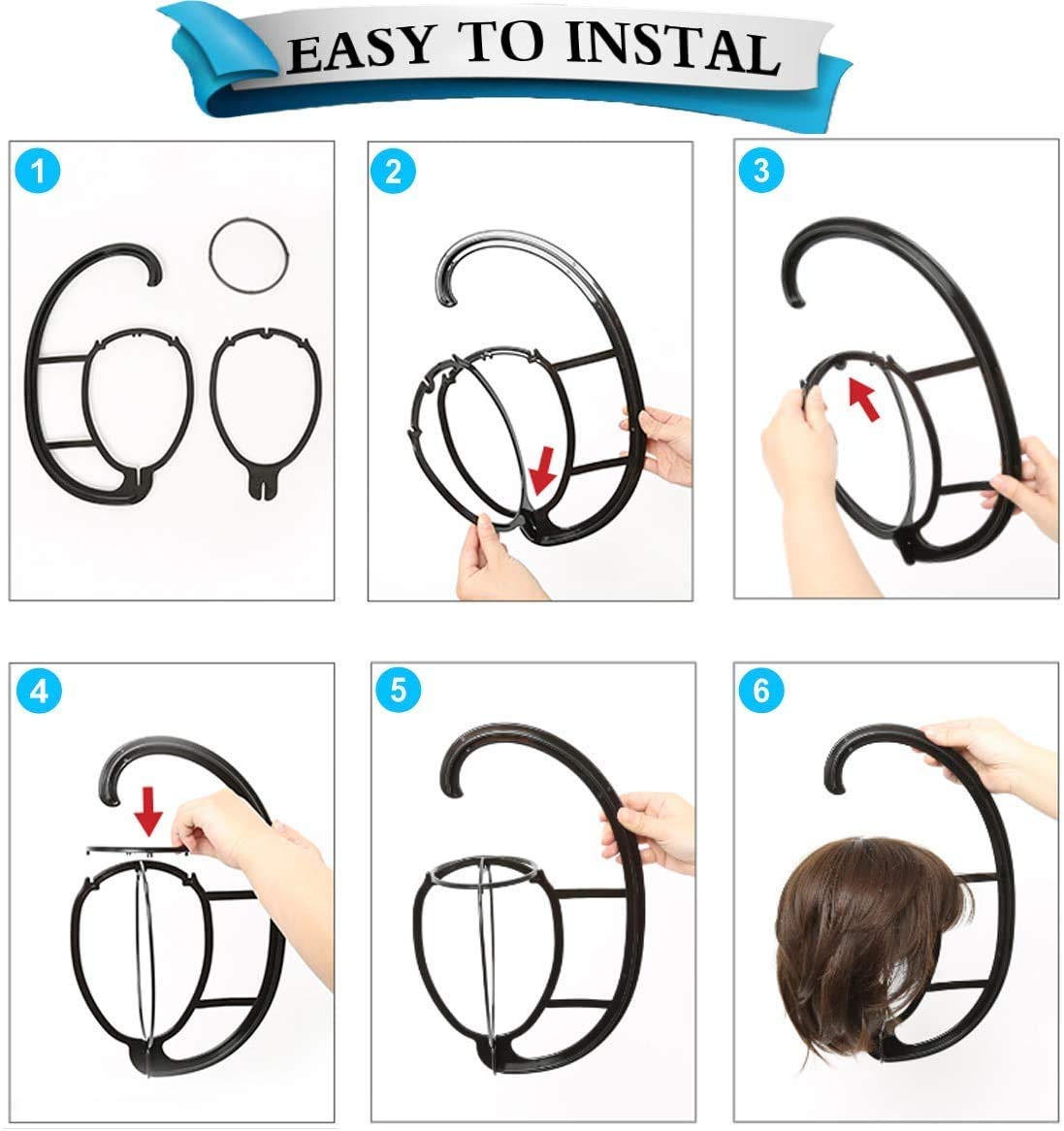 EASY TO INSTAL

1

2

3

4

5

6