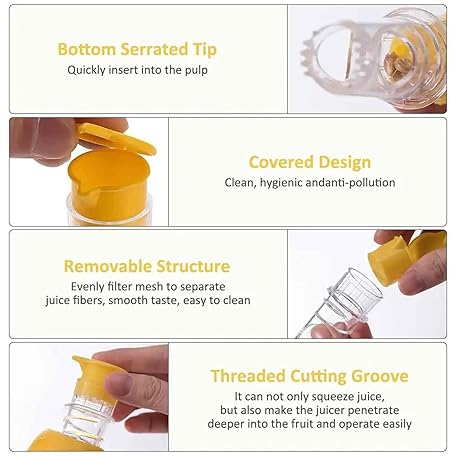 Bottom Serrated Tip
Quickly insert into the pulp

Covered Design
Clean, hygienic andanti-pollution

Removable Structure
Evenly filter mesh to separate juice fibers, smooth taste, easy to clean

Threaded Cutting Groove
It can not only squeeze juice, but also make the juicer penetrate deeper into the fruit and operate easily