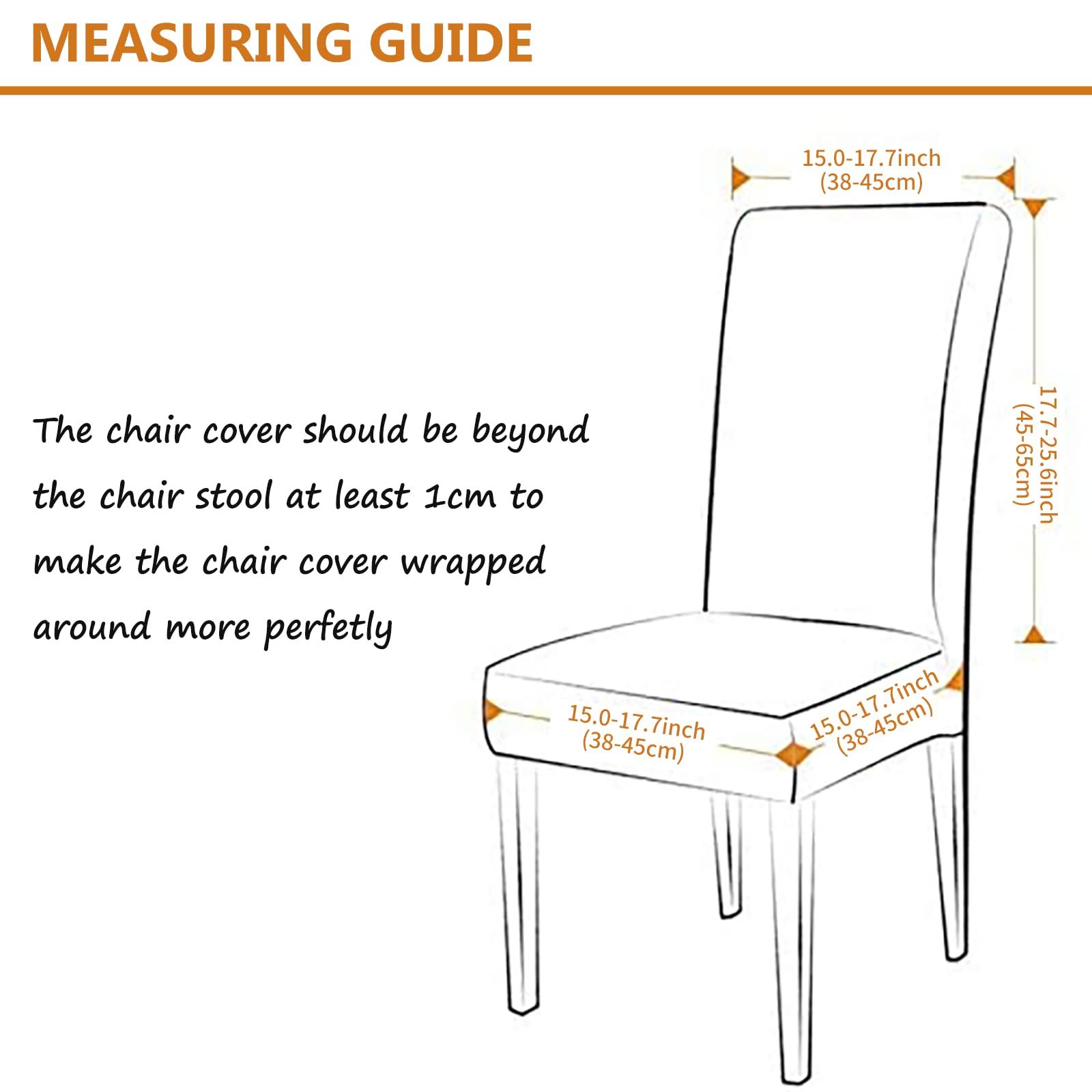 MEASURING GUIDE

The chair cover should be beyond the chair stool at least 1cm to make the chair cover wrapped around more perfetly

15.0-17.7inch
(38-45cm)

17.7-25.6inch
(45-65cm)

15.0-17.7inch
(38-45cm)

15.0-17.7inch
(38-45cm)