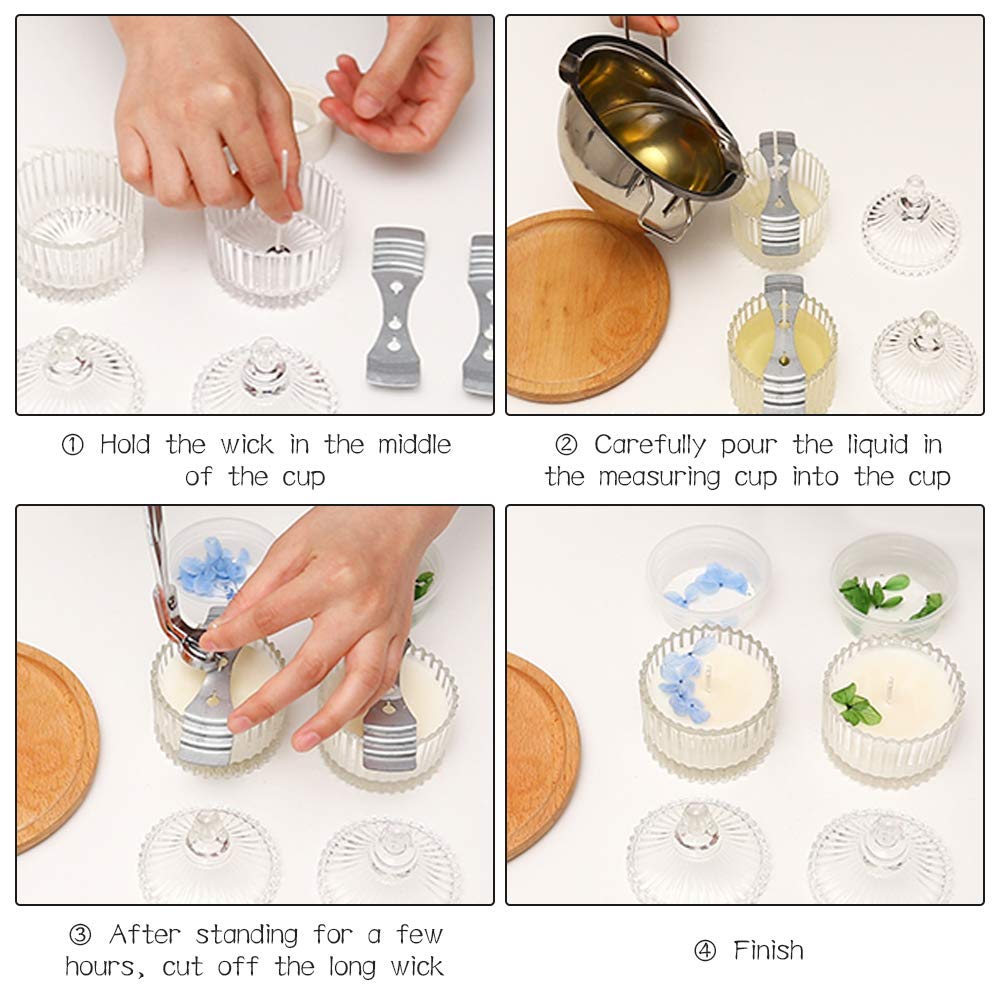 ① Hold the wick in the middle of the cup

② Carefully pour the liquid in the measuring cup into the cup

③ After standing for a few hours, cut off the long wick

④ Finish