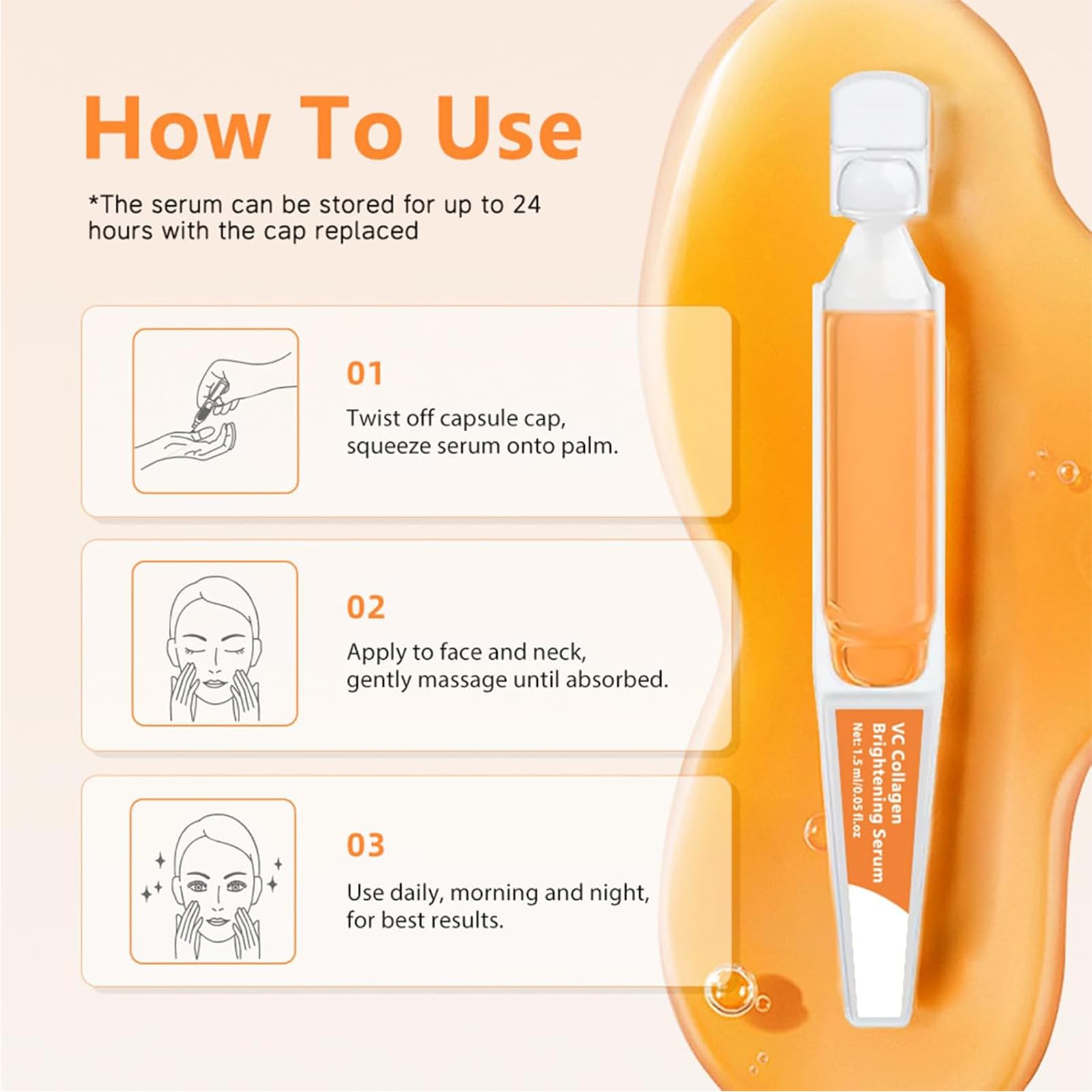 How To Use

*The serum can be stored for up to 24 hours with the cap replaced

01

Twist off capsule cap, squeeze serum onto palm.

02

Apply to face and neck, gently massage until absorbed.

03

Use daily, morning and night, for best results.

VC Collagen
Brightening Serum
Net: 1.5 ml/0.05 fl.oz