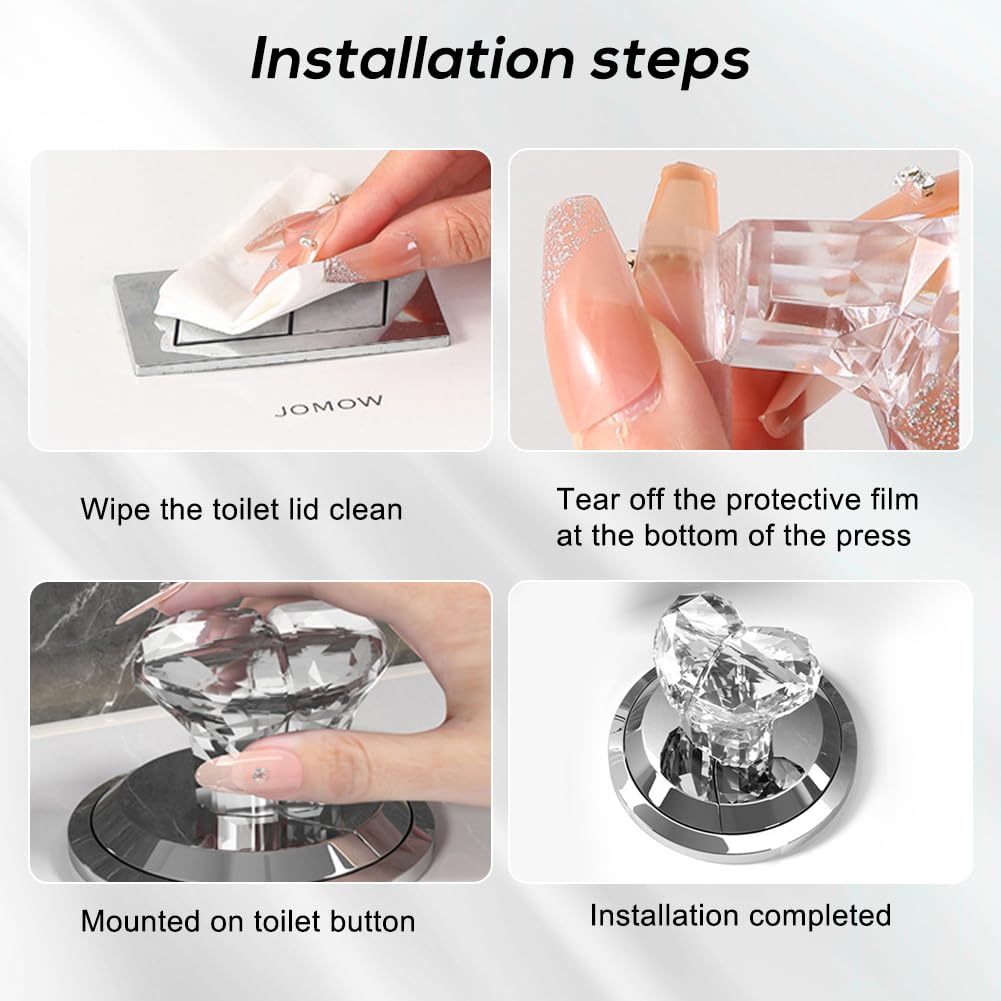 Installation steps

JOMOW

Wipe the toilet lid clean

Tear off the protective film at the bottom of the press

Mounted on toilet button

Installation completed