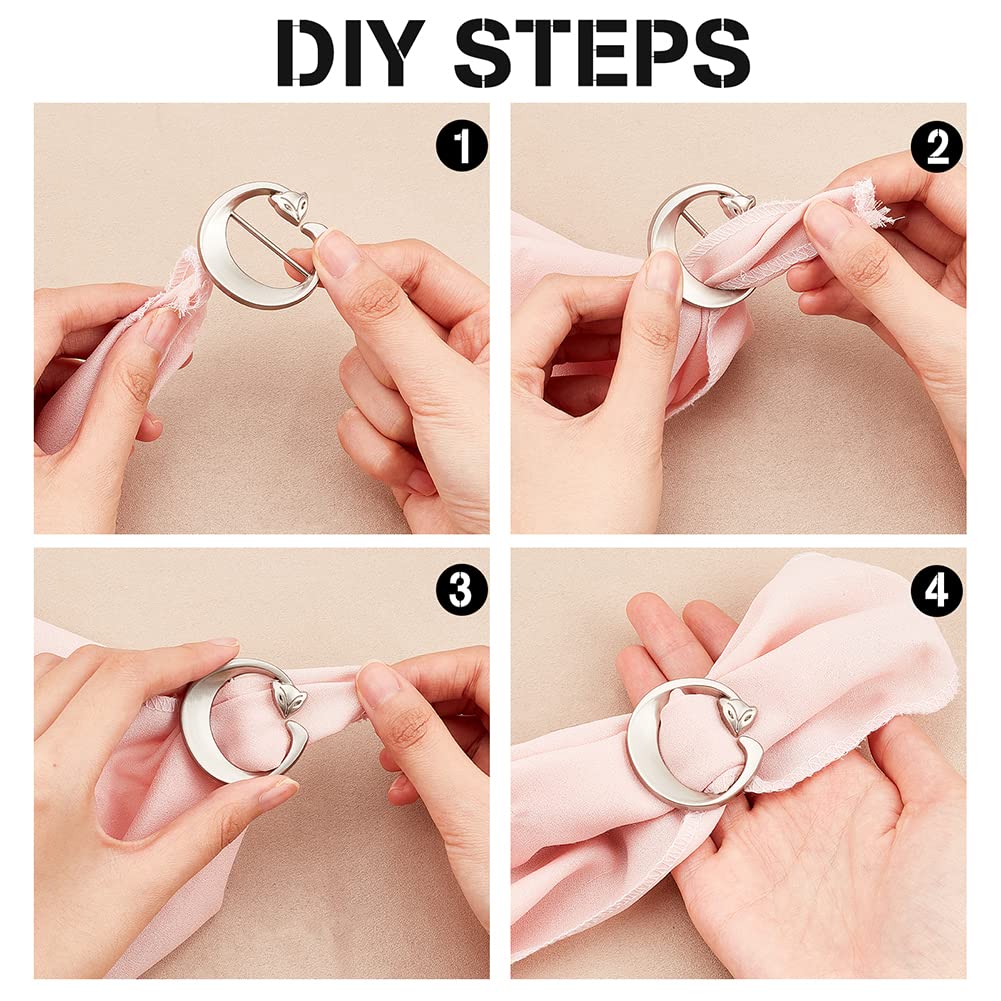 DIY STEPS

1

2

3

4