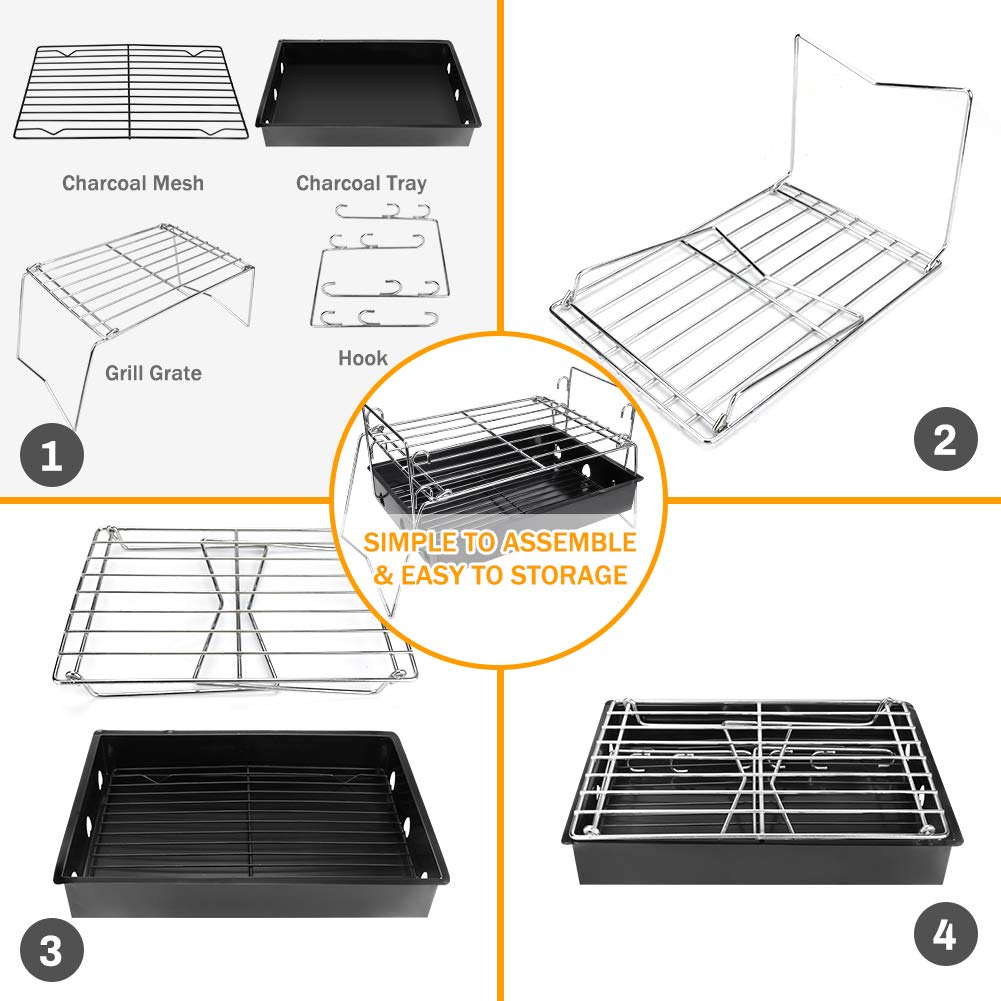 Charcoal Mesh

Charcoal Tray

Grill Grate

Hook

1

2

SIMPLE TO ASSEMBLE & EASY TO STORAGE

3

4