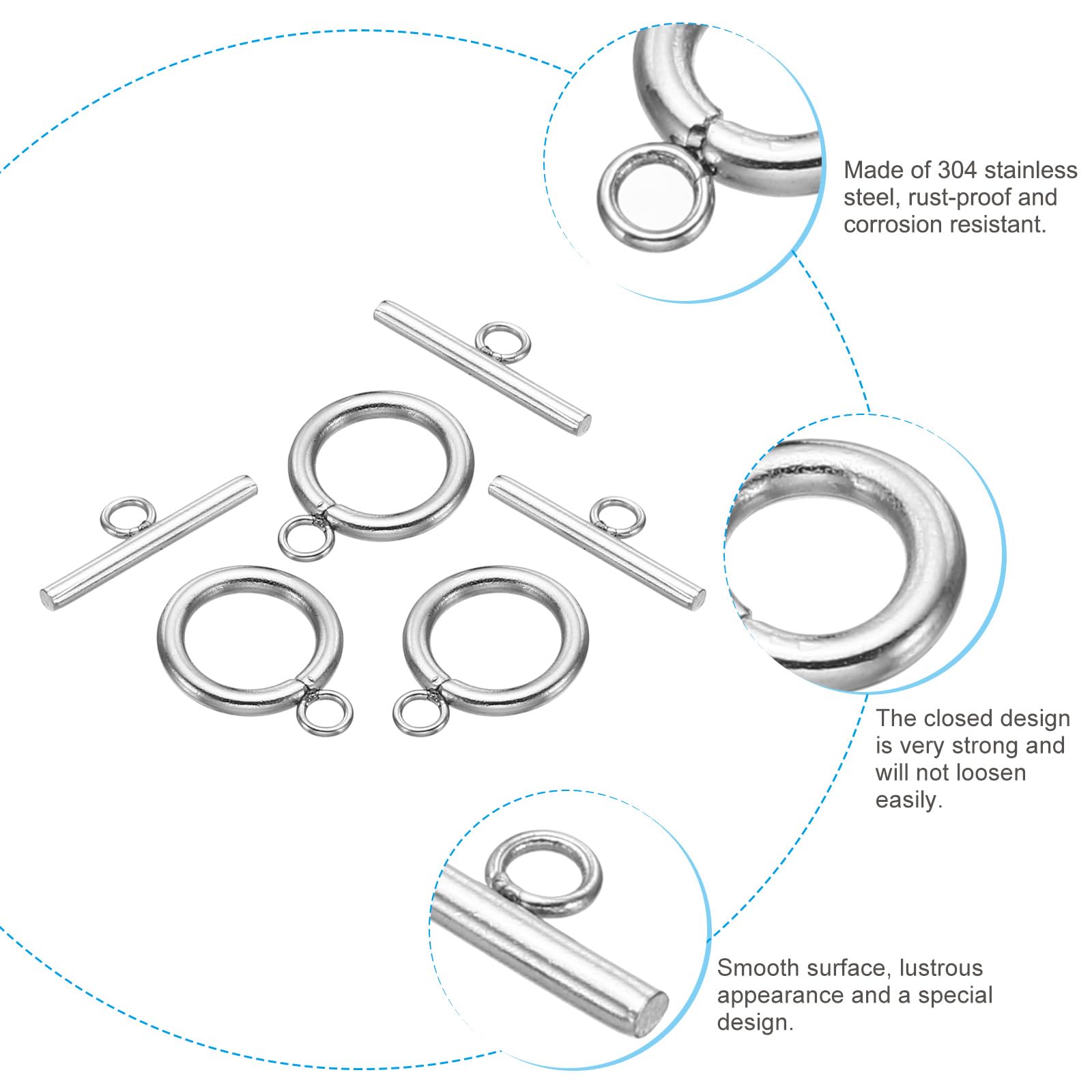 Made of 304 stainless steel, rust-proof and corrosion resistant.

The closed design is very strong and will not loosen easily.

Smooth surface, lustrous appearance and a special design.