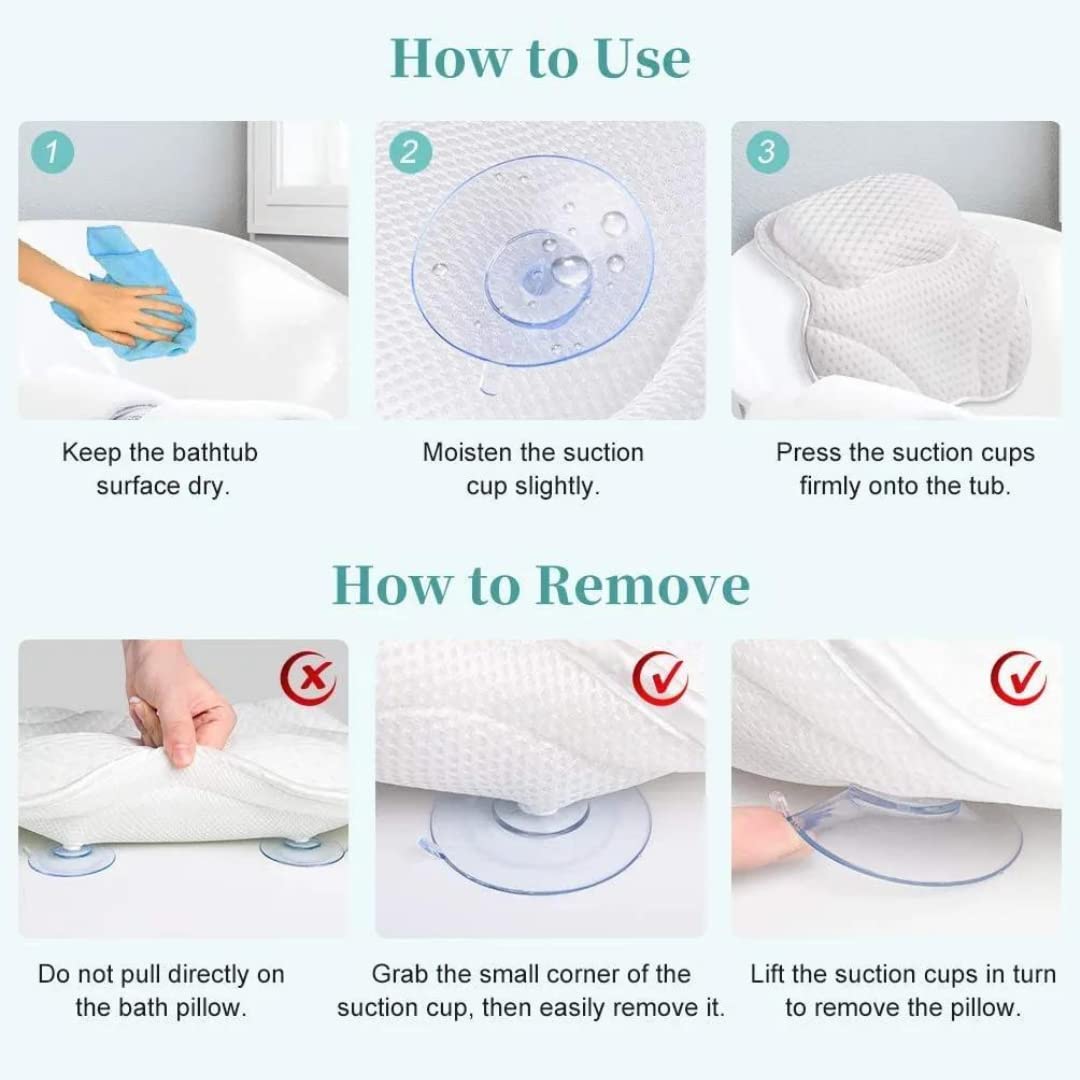 How to Use

1

Keep the bathtub surface dry.

2

Moisten the suction cup slightly.

3

Press the suction cups firmly onto the tub.

How to Remove

Do not pull directly on the bath pillow.

Grab the small corner of the suction cup, then easily remove it.

Lift the suction cups in turn to remove the pillow.