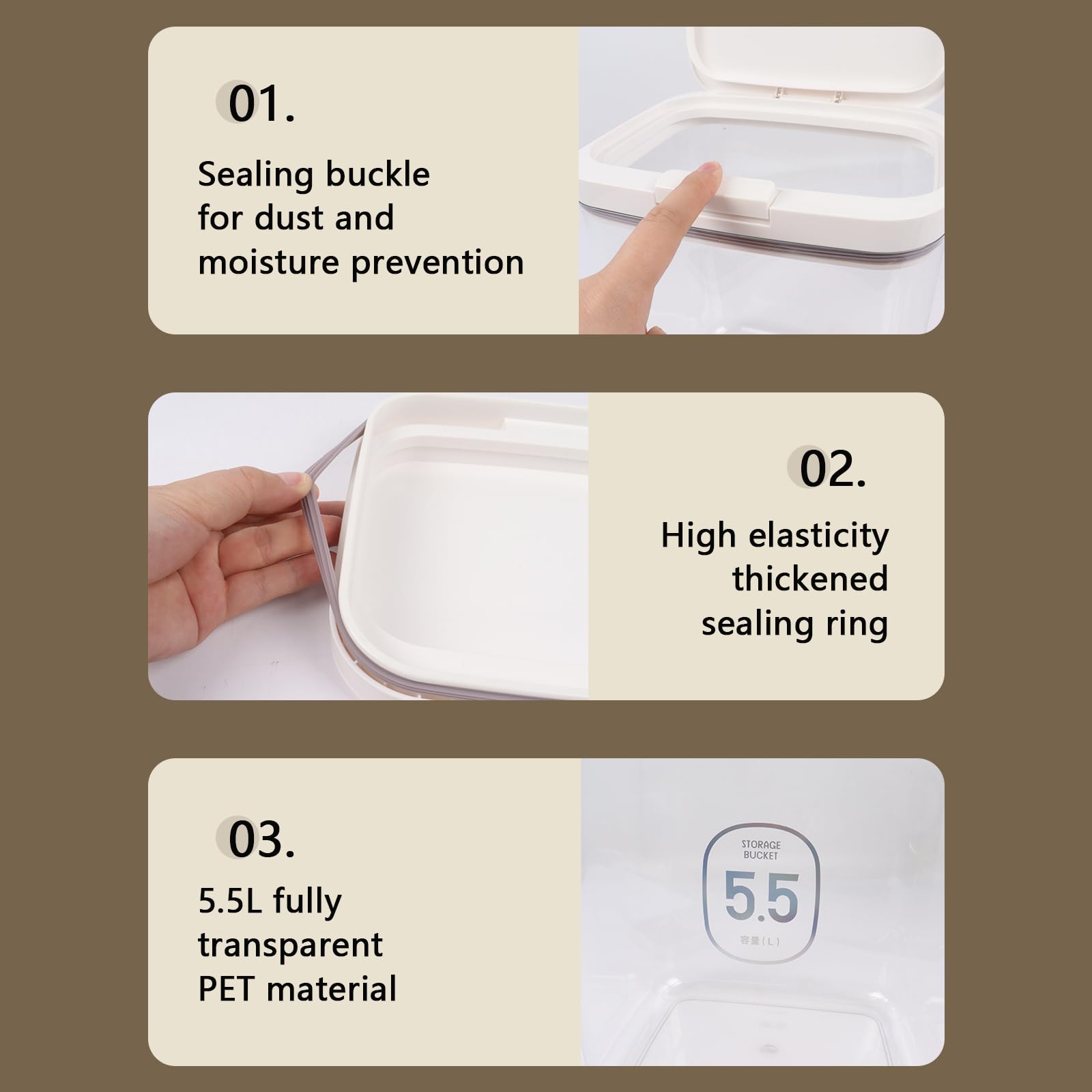 01.

Sealing buckle for dust and moisture prevention

02.

High elasticity thickened sealing ring

03.

5.5L fully transparent PET material

STORAGE BUCKET

5.5

容量(L)