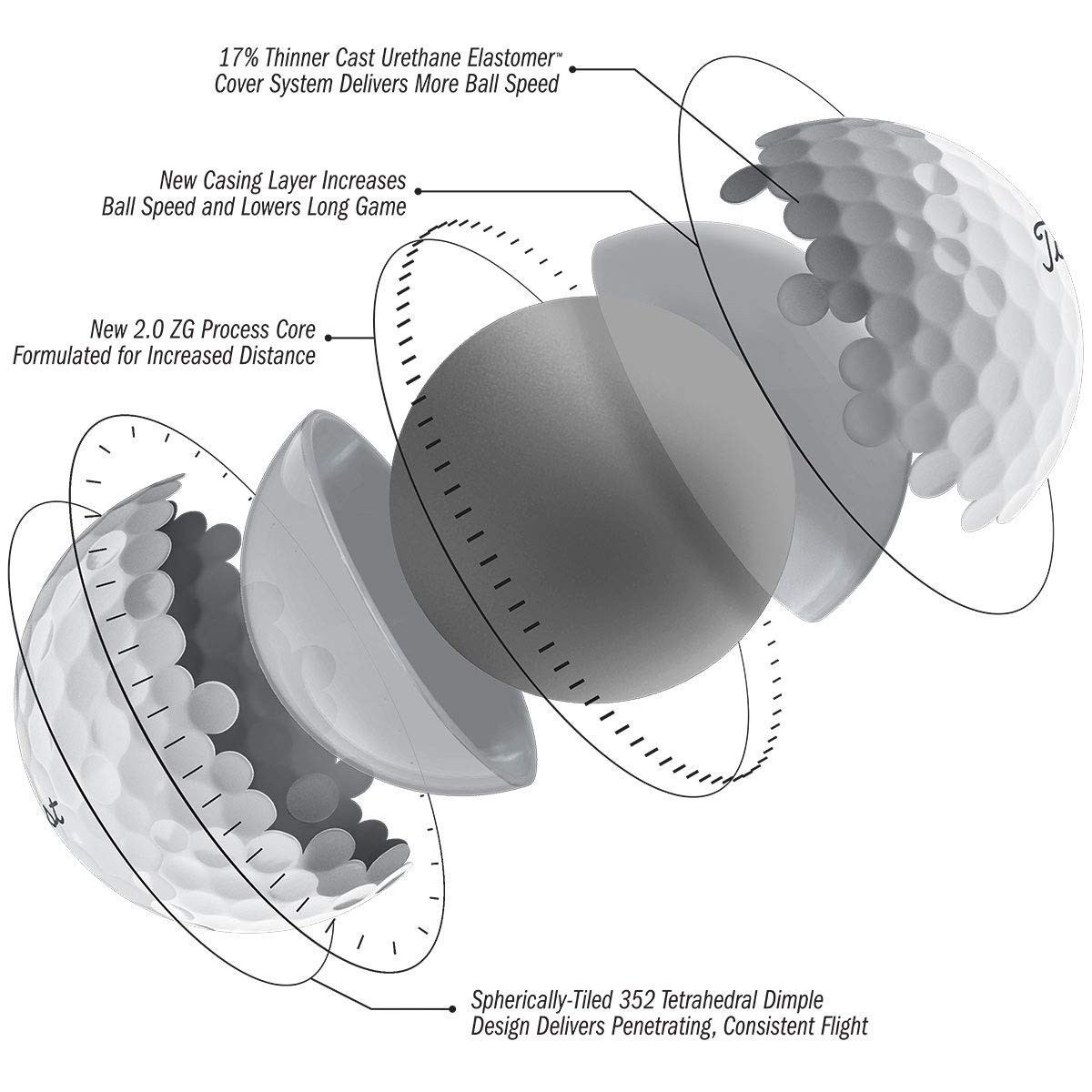 17% Thinner Cast Urethane Elastomer™ Cover System Delivers More Ball Speed

New Casing Layer Increases Ball Speed and Lowers Long Game

New 2.0 ZG Process Core Formulated for Increased Distance

Spherically-Tiled 352 Tetrahedral Dimple Design Delivers Penetrating, Consistent Flight