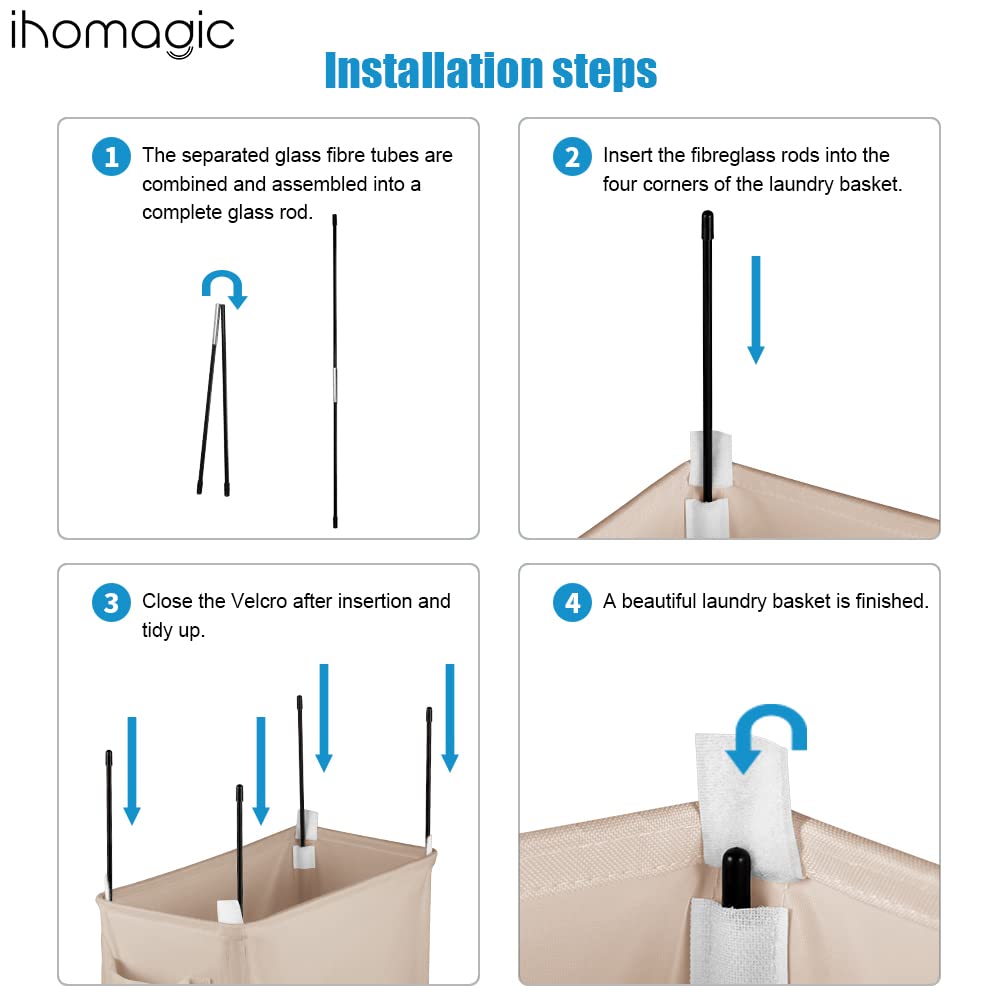 ihomagic

Installation steps

1 The separated glass fibre tubes are combined and assembled into a complete glass rod.

2 Insert the fibreglass rods into the four corners of the laundry basket.

3 Close the Velcro after insertion and tidy up.

4 A beautiful laundry basket is finished.