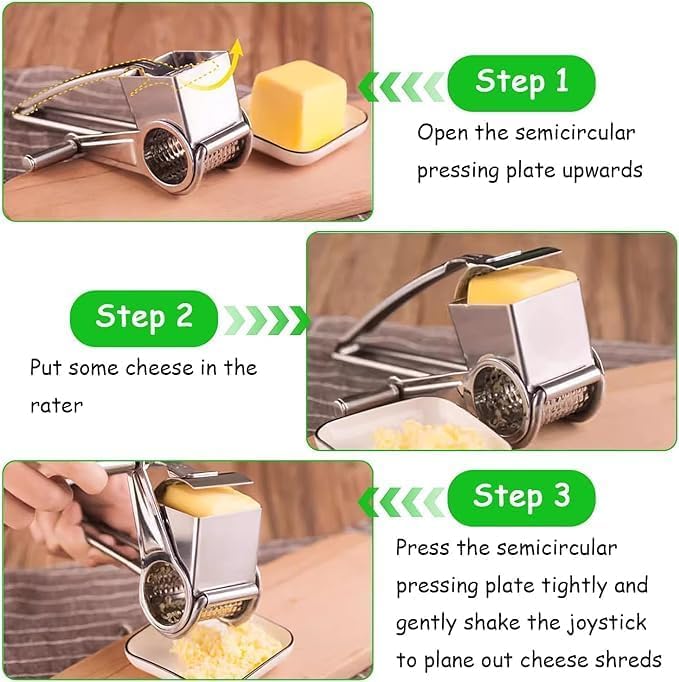 Step 1
Open the semicircular pressing plate upwards

Step 2
Put some cheese in the rater

Step 3
Press the semicircular pressing plate tightly and gently shake the joystick to plane out cheese shreds