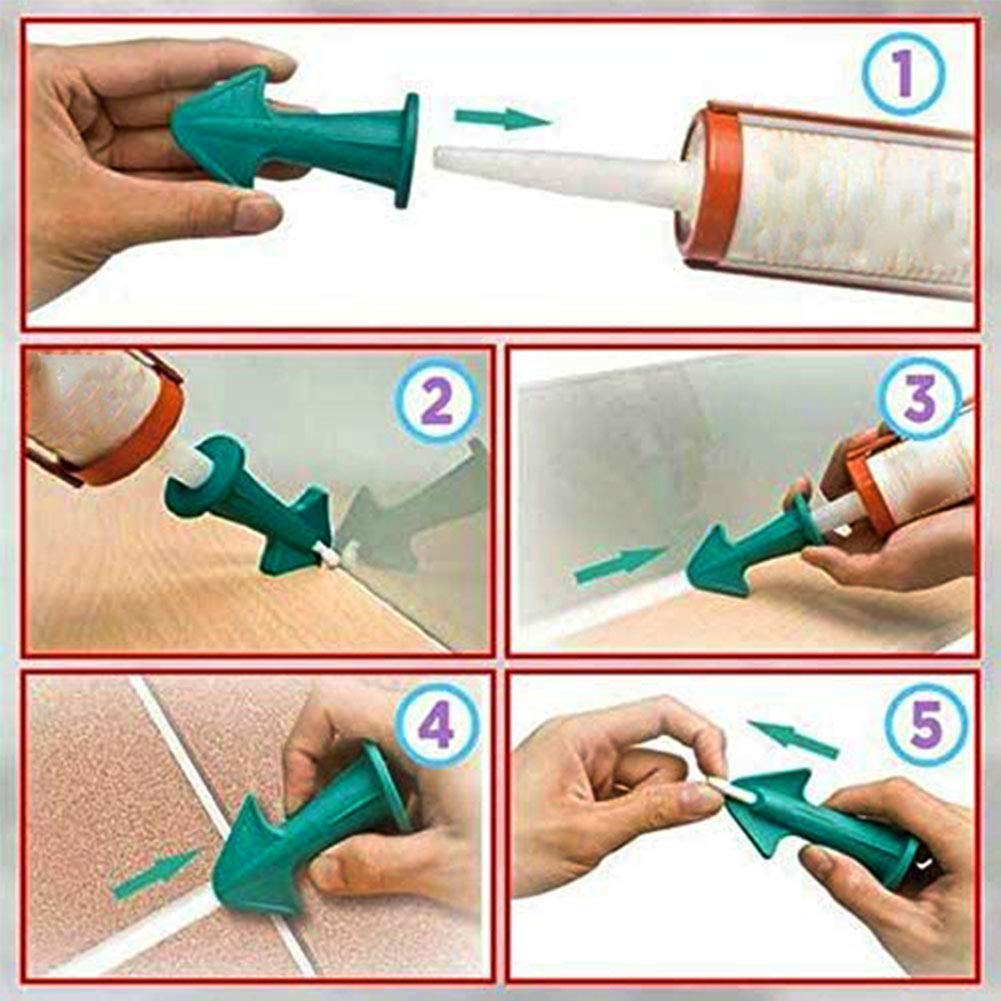 1

2

3

4

5