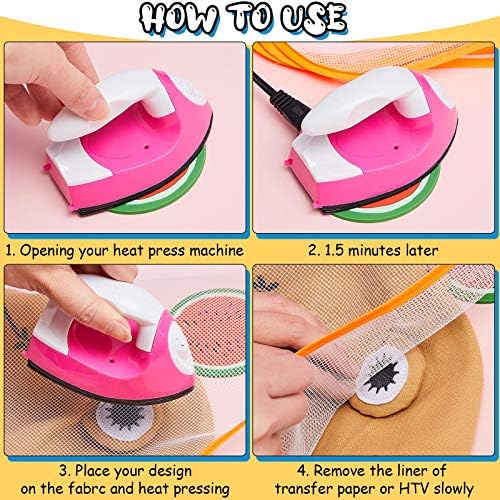 HOW TO USE

1. Opening your heat press machine

2. 1.5 minutes later

3. Place your design on the fabrc and heat pressing

4. Remove the liner of transfer paper or HTV slowly