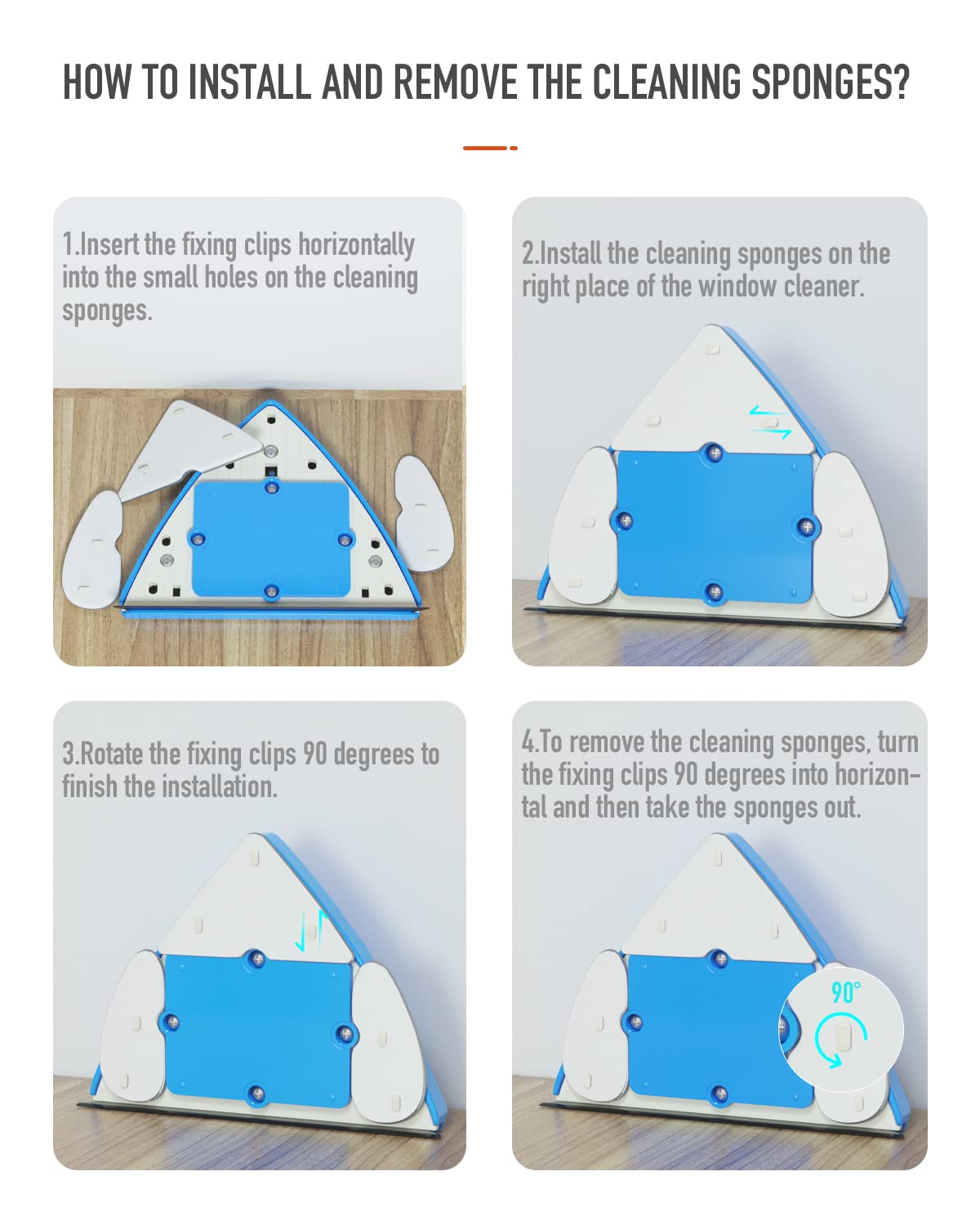 HOW TO INSTALL AND REMOVE THE CLEANING SPONGES?

1.Insert the fixing clips horizontally into the small holes on the cleaning sponges.

2.Install the cleaning sponges on the right place of the window cleaner.

3.Rotate the fixing clips 90 degrees to finish the installation.

4.To remove the cleaning sponges, turn the fixing clips 90 degrees into horizontal and then take the sponges out.

90°