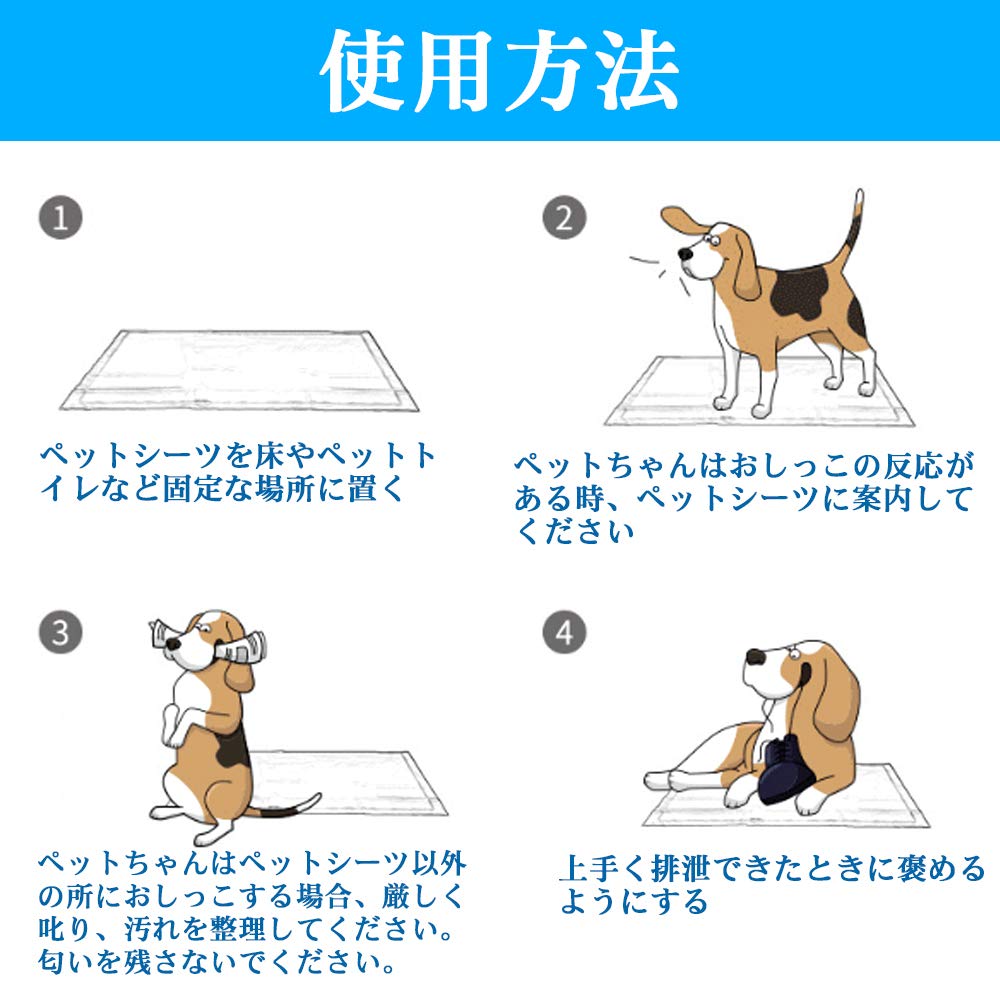 使用方法

1

ペットシーツを床やペットトイレなど固定な場所に置く

2

ペットちゃんはおしっこの反応がある時、ペットシーツに案内してください

3

ペットちゃんはペットシーツ以外の所におしっこする場合、厳しく叱り、汚れを整理してください。匂いを残さないでください。

4

上手く排泄できたときに褒めるようにする