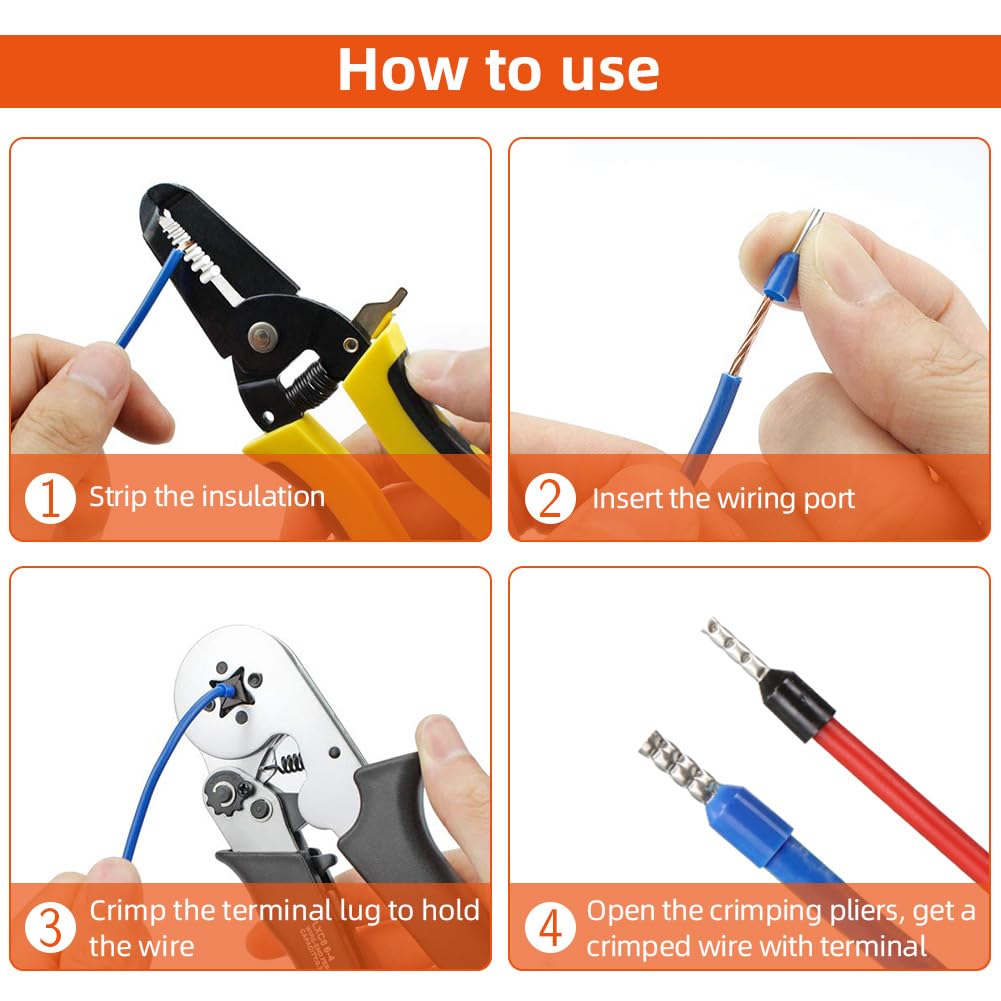 How to use

1 Strip the insulation

2 Insert the wiring port

3 Crimp the terminal lug to hold the wire

4 Open the crimping pliers, get a crimped wire with terminal