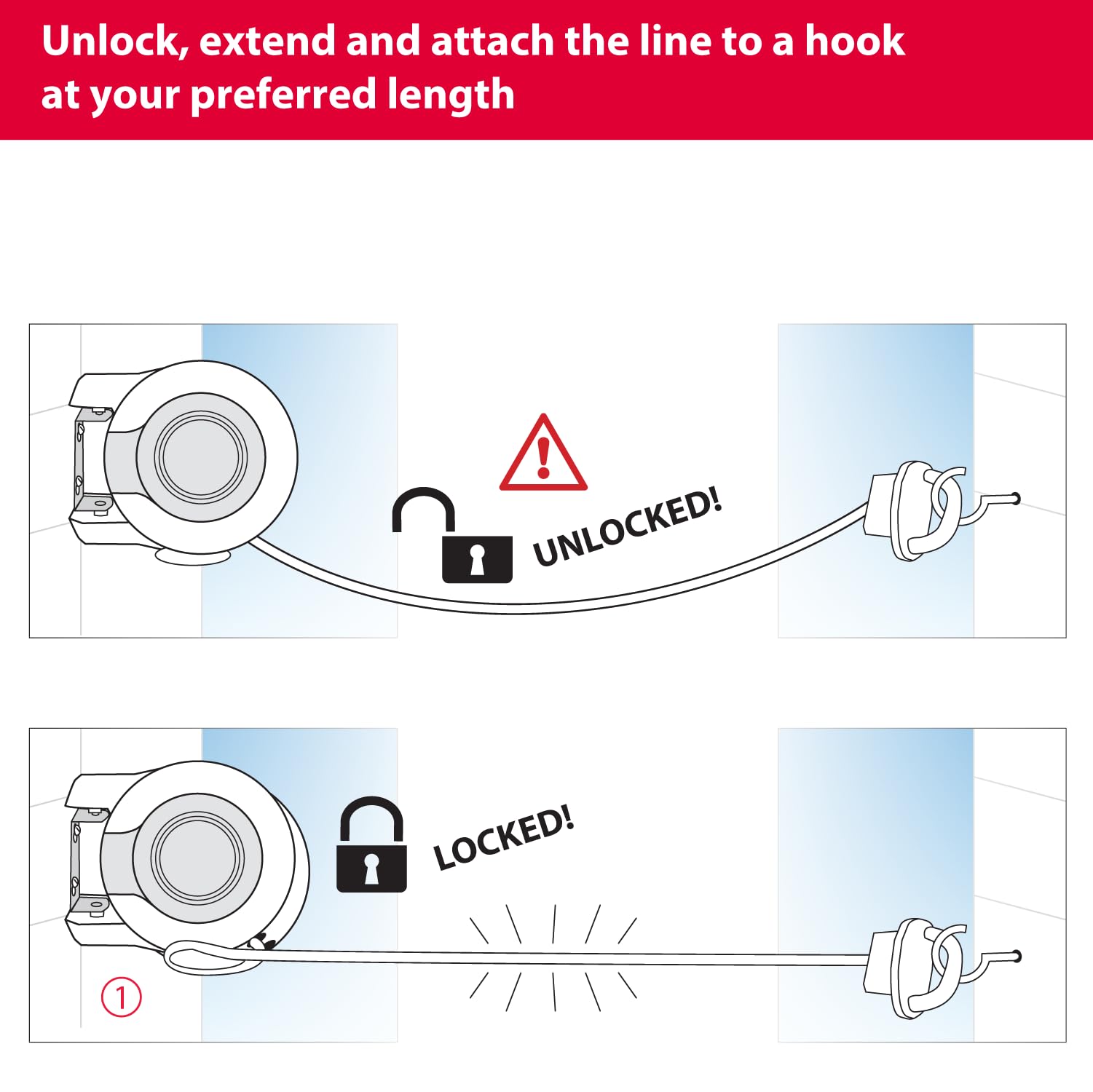 Unlock, extend and attach the line to a hook at your preferred length

UNLOCKED!

LOCKED!

1