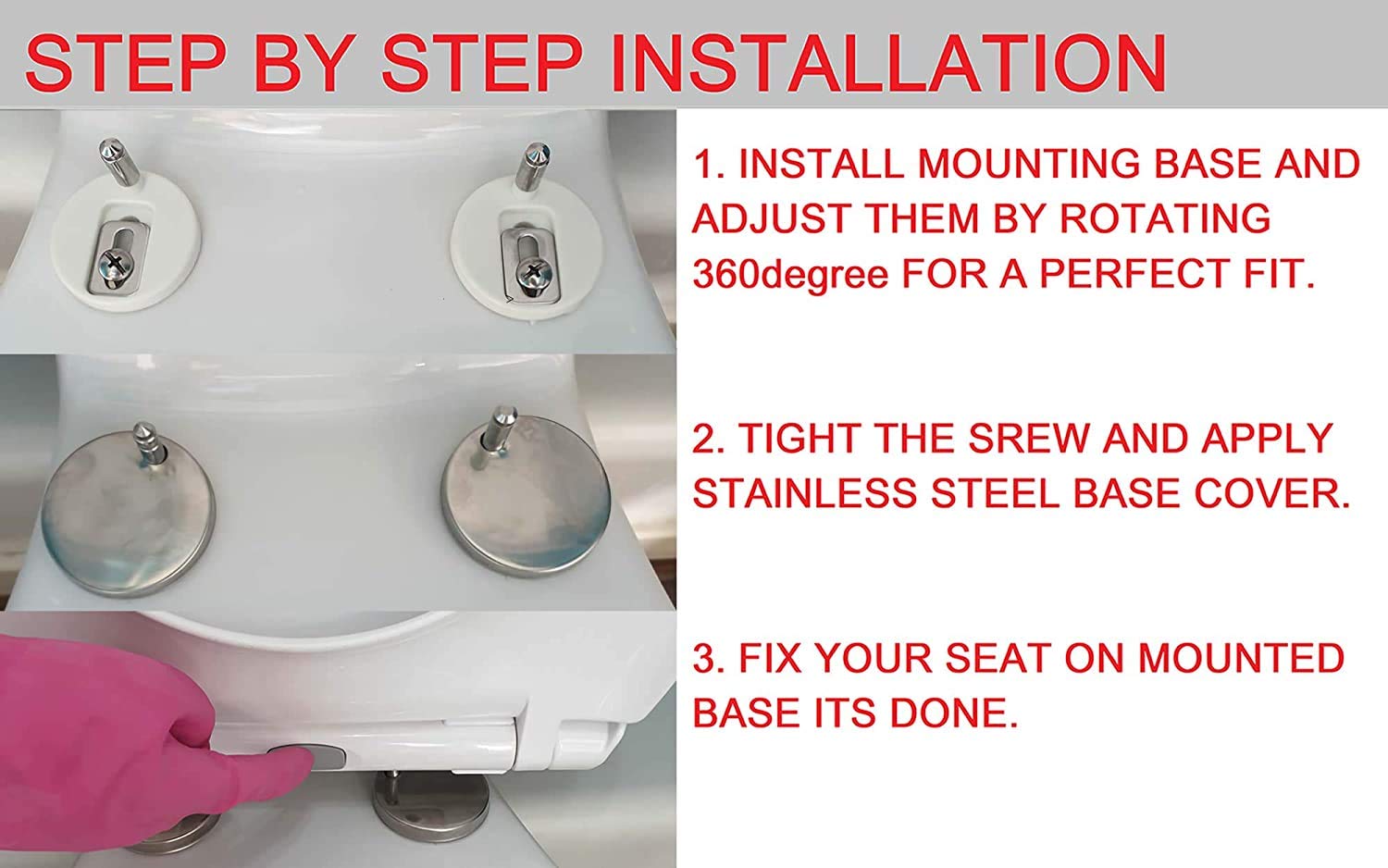 STEP BY STEP INSTALLATION

1. INSTALL MOUNTING BASE AND ADJUST THEM BY ROTATING 360degree FOR A PERFECT FIT.

2. TIGHT THE SREW AND APPLY STAINLESS STEEL BASE COVER.

3. FIX YOUR SEAT ON MOUNTED BASE ITS DONE.