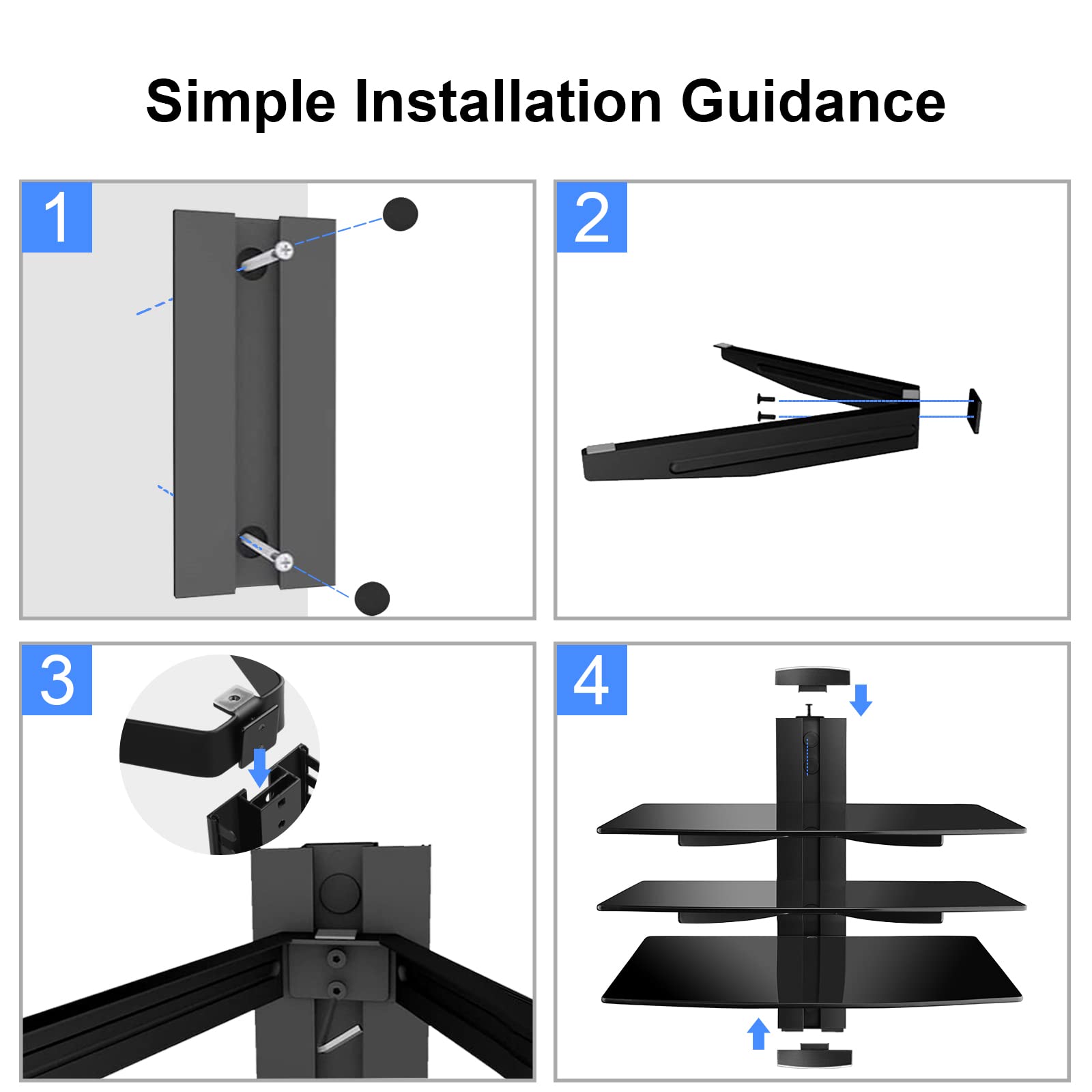 Simple Installation Guidance

1

2

3

4