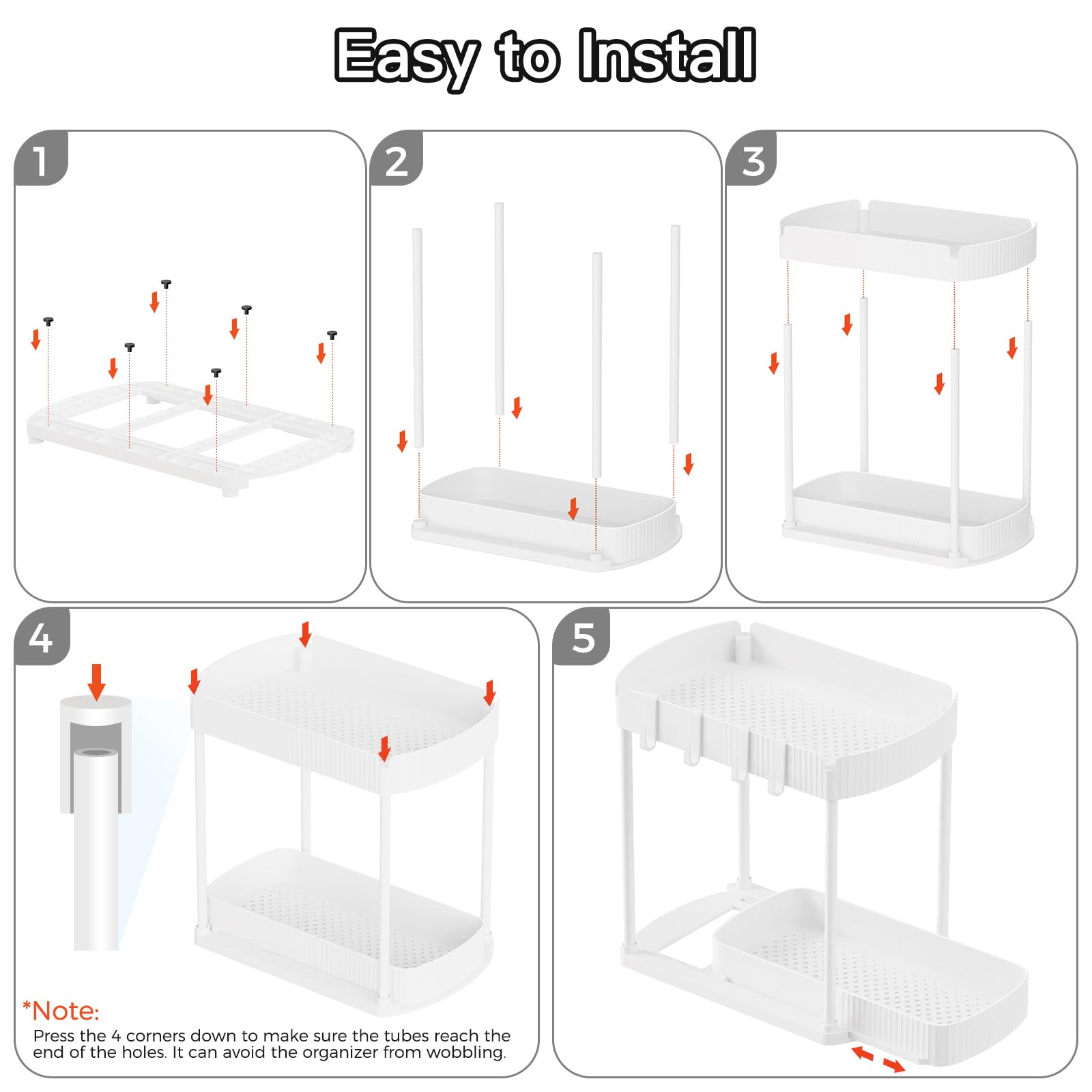 Easy to Install

1

2

3

4

*Note:
Press the 4 corners down to make sure the tubes reach the end of the holes. It can avoid the organizer from wobbling.

5