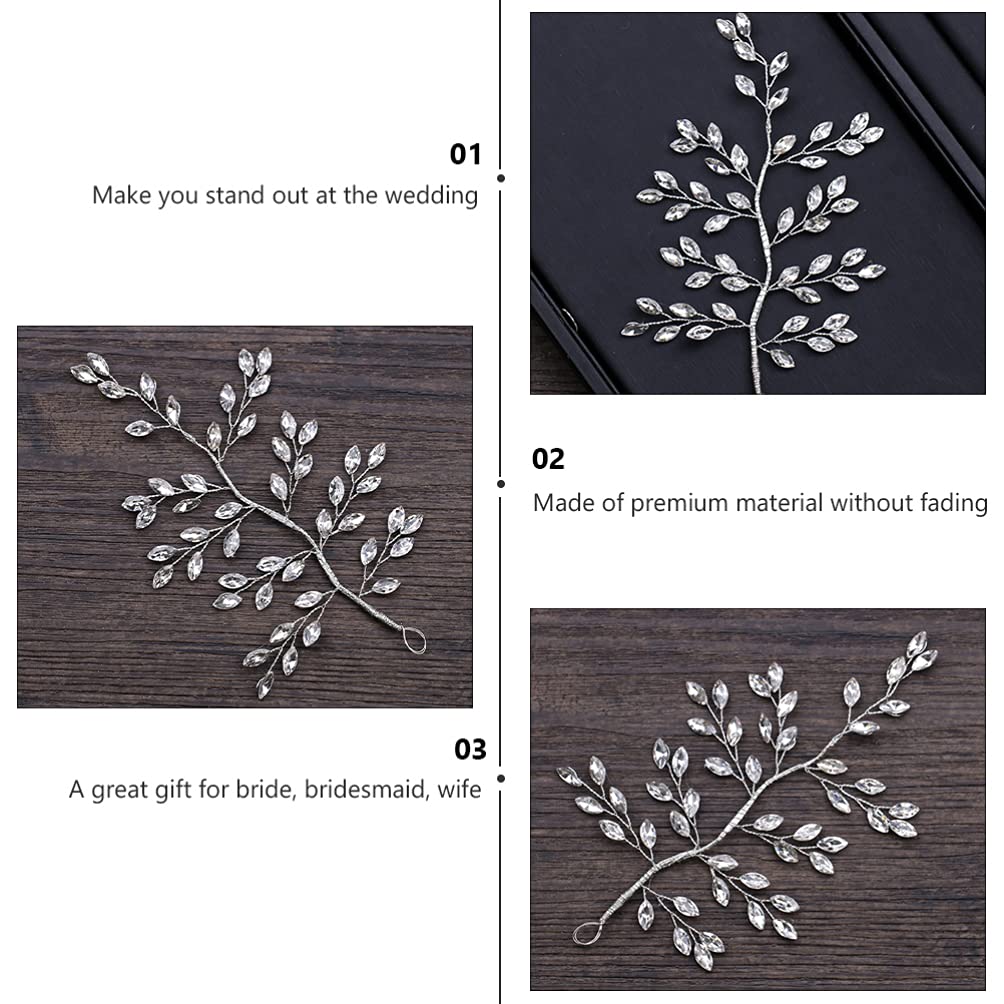 01

Make you stand out at the wedding

02

Made of premium material without fading

03

A great gift for bride, bridesmaid, wife