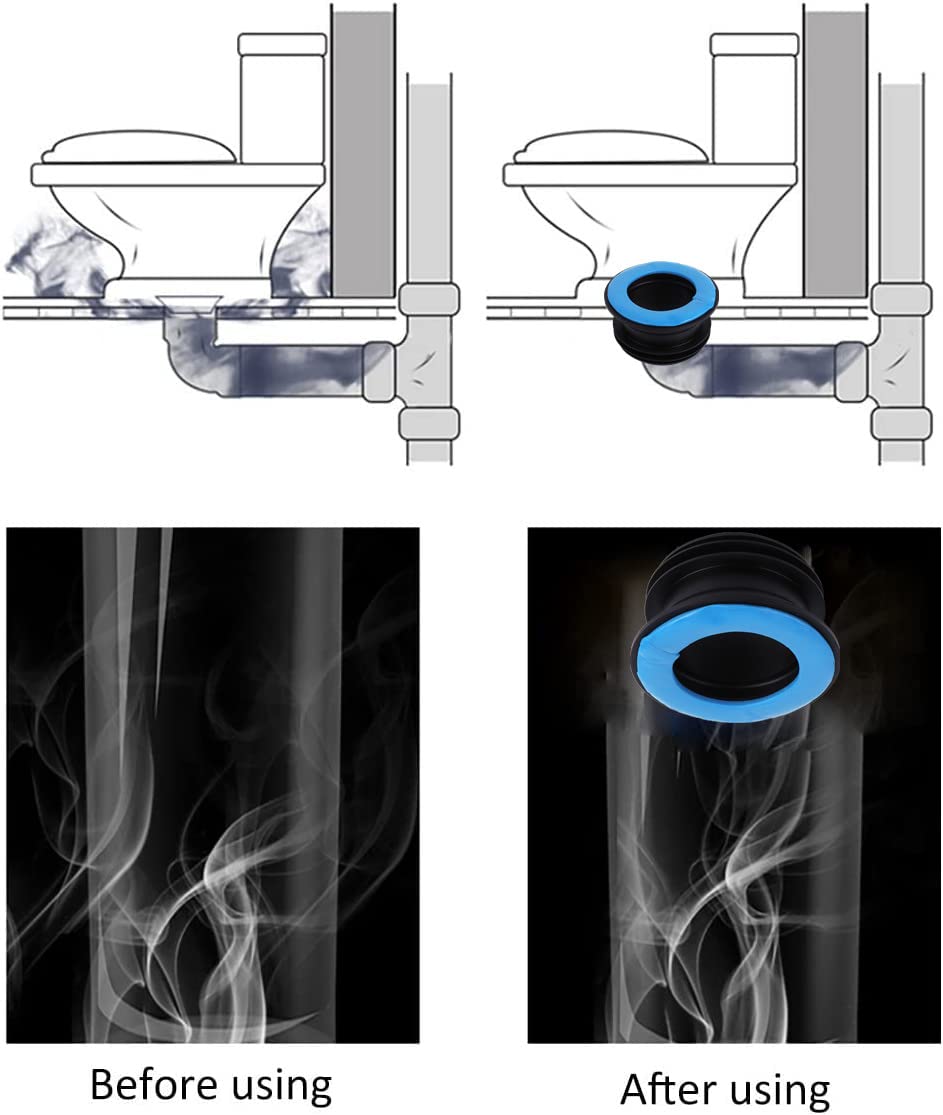 Before using

After using