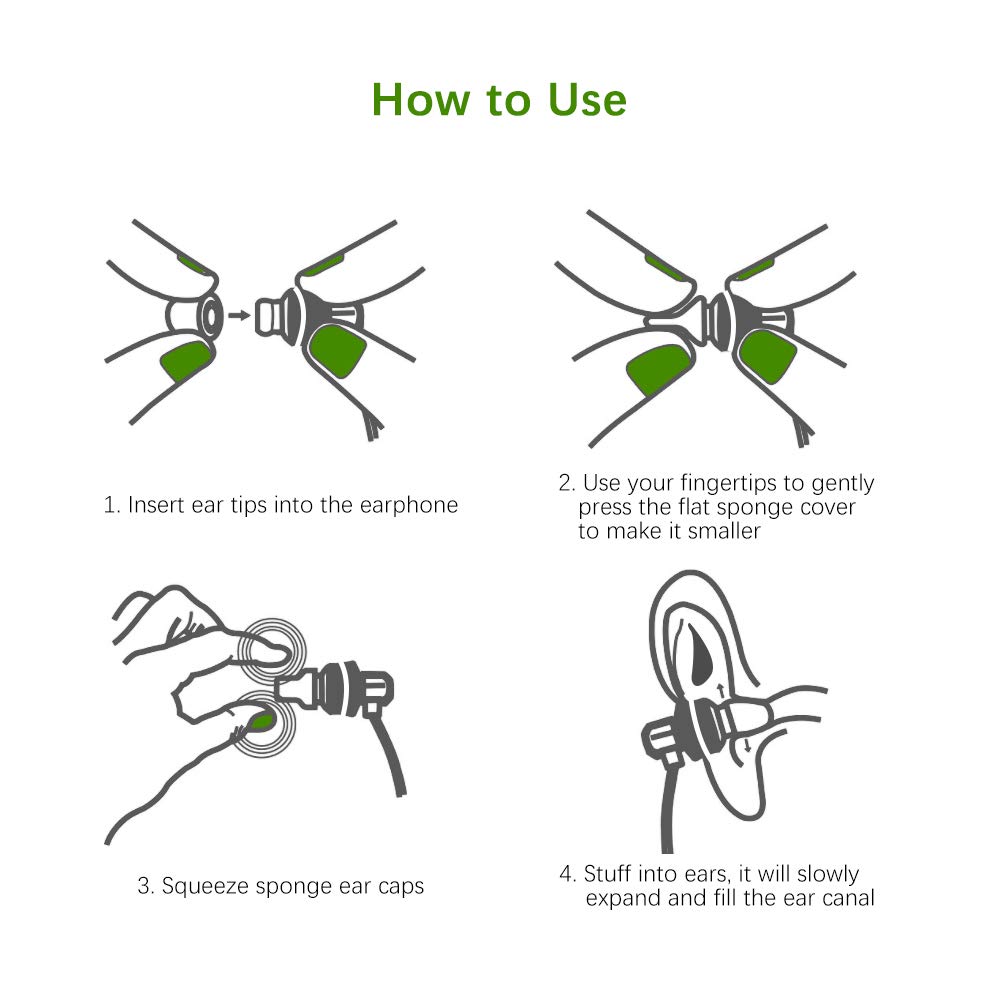 How to Use

1. Insert ear tips into the earphone

2. Use your fingertips to gently press the flat sponge cover to make it smaller

3. Squeeze sponge ear caps

4. Stuff into ears, it will slowly expand and fill the ear canal