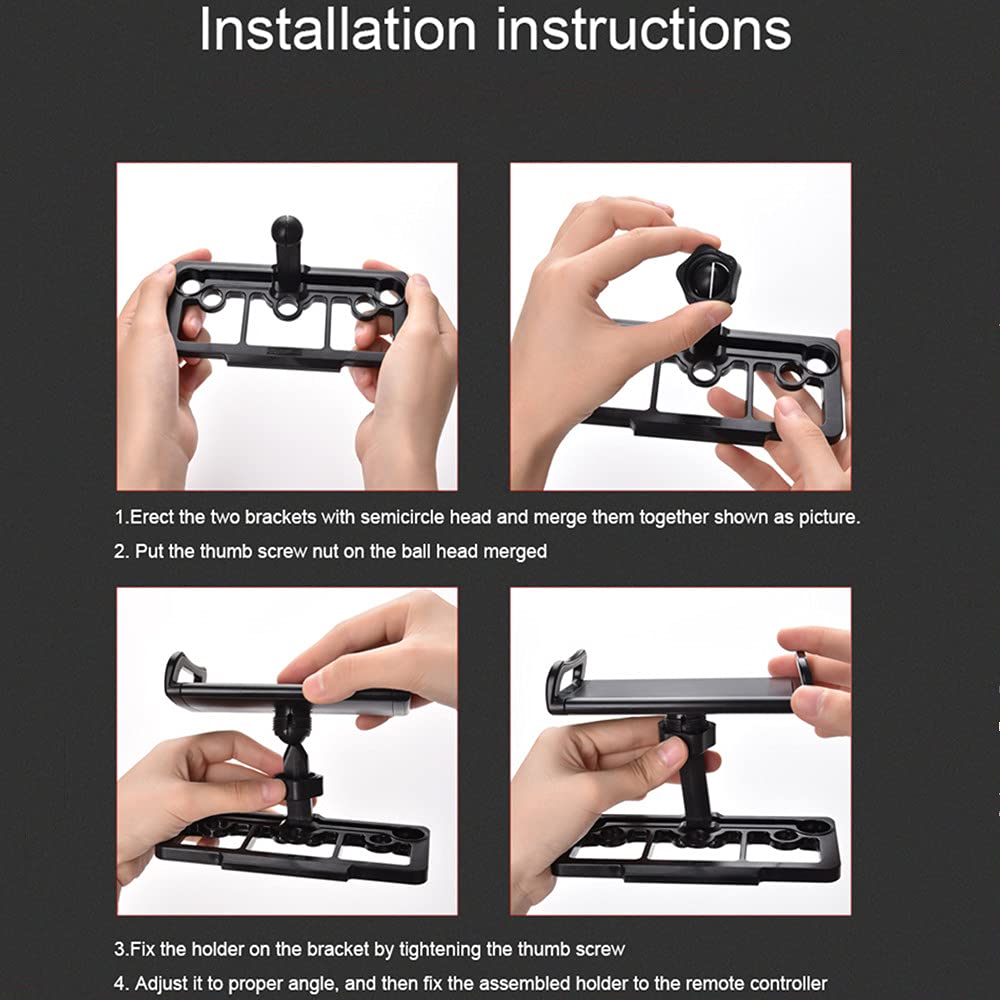 Installation instructions

1.Erect the two brackets with semicircle head and merge them together shown as picture.

2. Put the thumb screw nut on the ball head merged

3.Fix the holder on the bracket by tightening the thumb screw

4. Adjust it to proper angle, and then fix the assembled holder to the remote controller