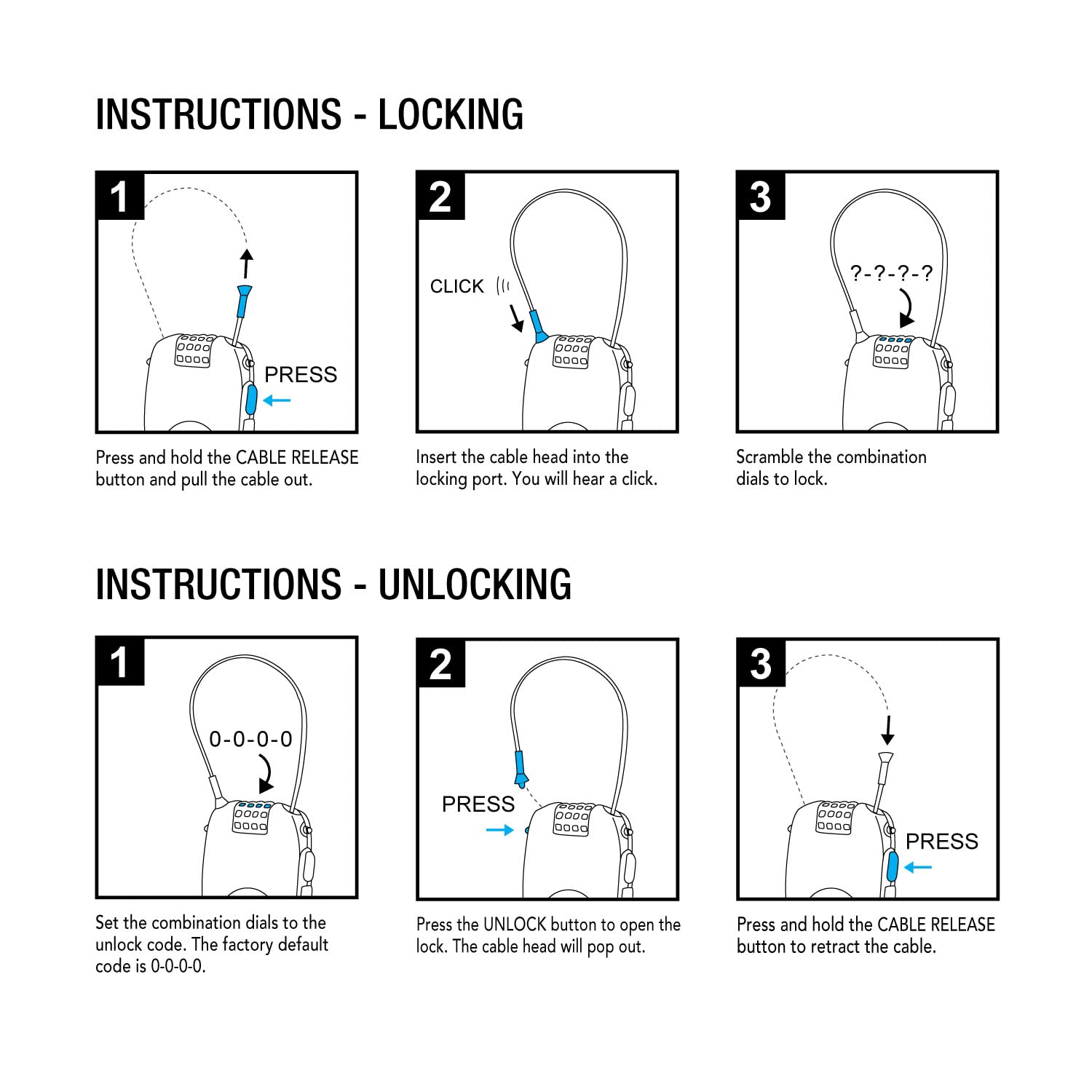 INSTRUCTIONS - LOCKING

1

PRESS

Press and hold the CABLE RELEASE button and pull the cable out.

2

CLICK

Insert the cable head into the locking port. You will hear a click.

3

?-?-?-?

Scramble the combination dials to lock.

INSTRUCTIONS - UNLOCKING

1

0-0-0-0

Set the combination dials to the unlock code. The factory default code is 0-0-0-0.

2

PRESS

Press the UNLOCK button to open the lock. The cable head will pop out.

3

PRESS

Press and hold the CABLE RELEASE button to retract the cable.