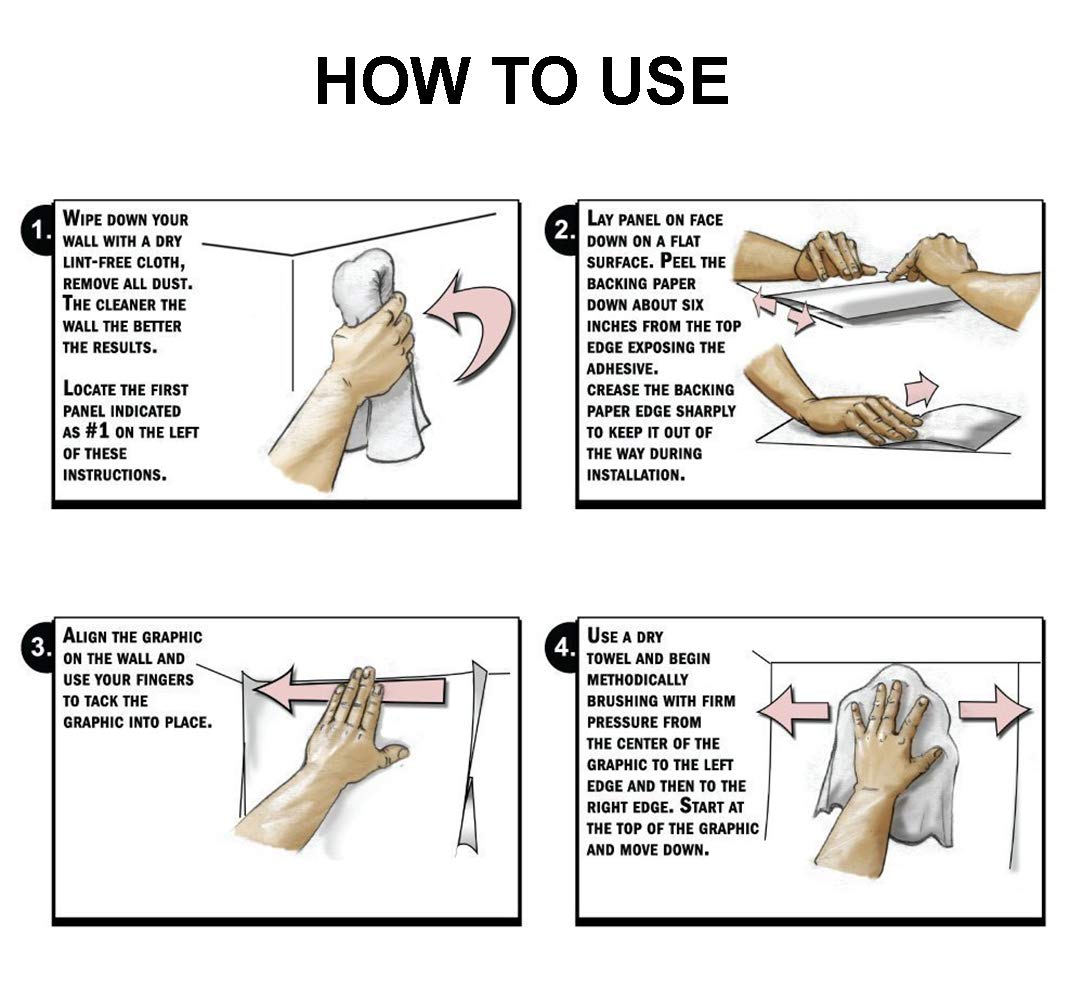 HOW TO USE

1. WIPE DOWN YOUR WALL WITH A DRY LINT-FREE CLOTH, REMOVE ALL DUST. THE CLEANER THE WALL THE BETTER THE RESULTS.

LOCATE THE FIRST PANEL INDICATED AS #1 ON THE LEFT OF THESE INSTRUCTIONS.

2. LAY PANEL ON FACE DOWN ON A FLAT SURFACE. PEEL THE BACKING PAPER DOWN ABOUT SIX INCHES FROM THE TOP EDGE EXPOSING THE ADHESIVE.
CREASE THE BACKING PAPER EDGE SHARPLY TO KEEP IT OUT OF THE WAY DURING INSTALLATION.

3. ALIGN THE GRAPHIC ON THE WALL AND USE YOUR FINGERS TO TACK THE GRAPHIC INTO PLACE.

4. USE A DRY TOWEL AND BEGIN METHODICALLY BRUSHING WITH FIRM PRESSURE FROM THE CENTER OF THE GRAPHIC TO THE LEFT EDGE AND THEN TO THE RIGHT EDGE. START AT THE TOP OF THE GRAPHIC AND MOVE DOWN.