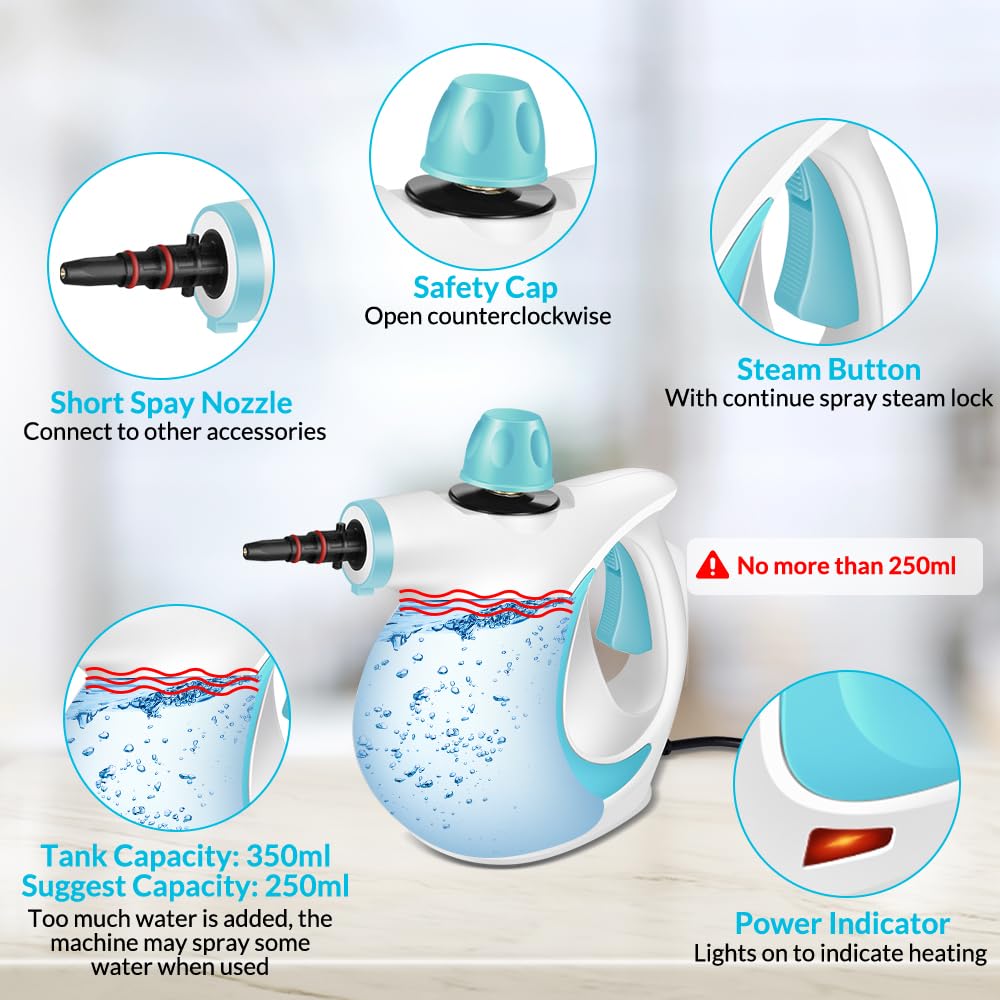 Safety Cap
Open counterclockwise

Short Spay Nozzle
Connect to other accessories

Steam Button
With continue spray steam lock

No more than 250ml

Tank Capacity: 350ml
Suggest Capacity: 250ml
Too much water is added, the machine may spray some water when used

Power Indicator
Lights on to indicate heating