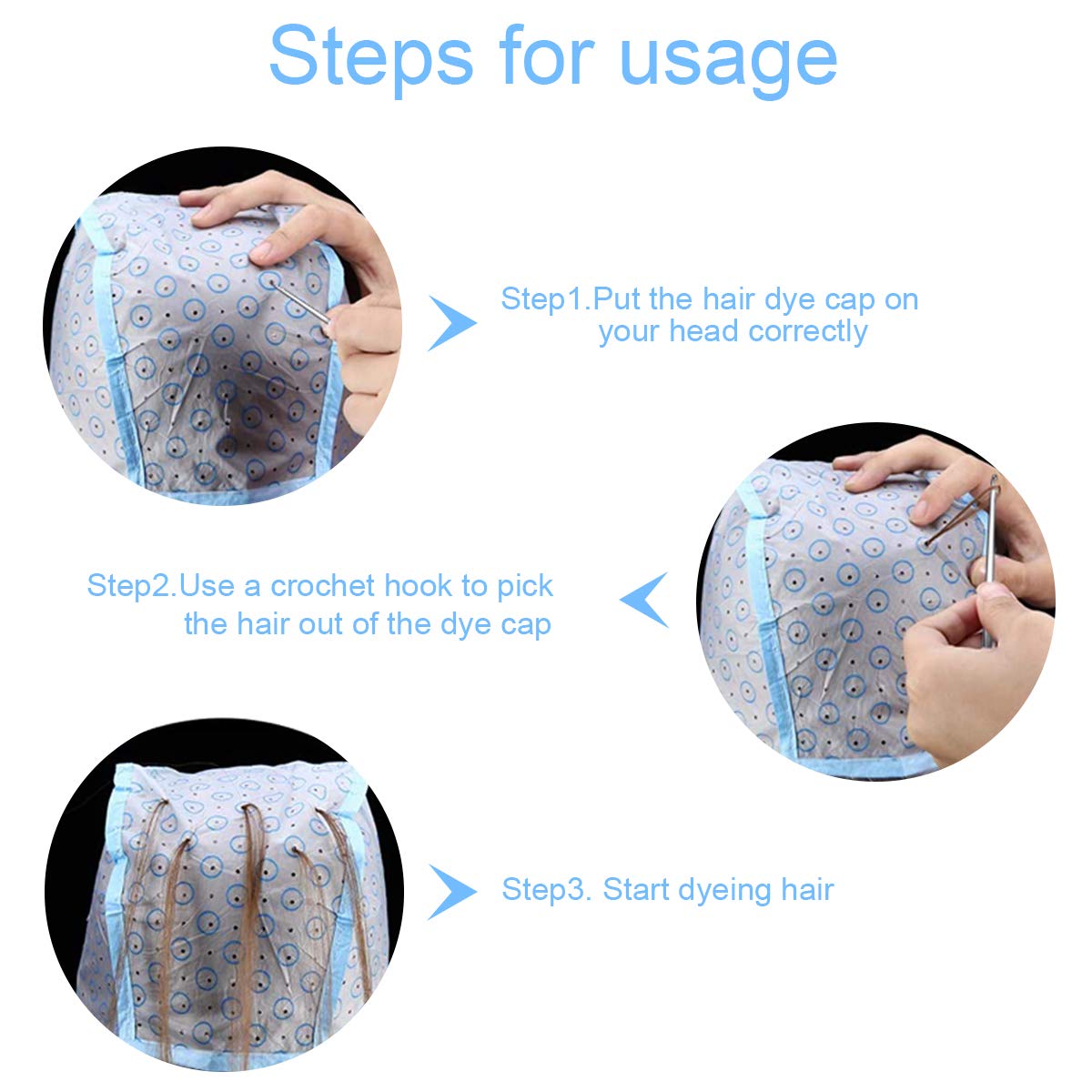 Steps for usage

Step1.Put the hair dye cap on your head correctly

Step2.Use a crochet hook to pick the hair out of the dye cap

Step3. Start dyeing hair