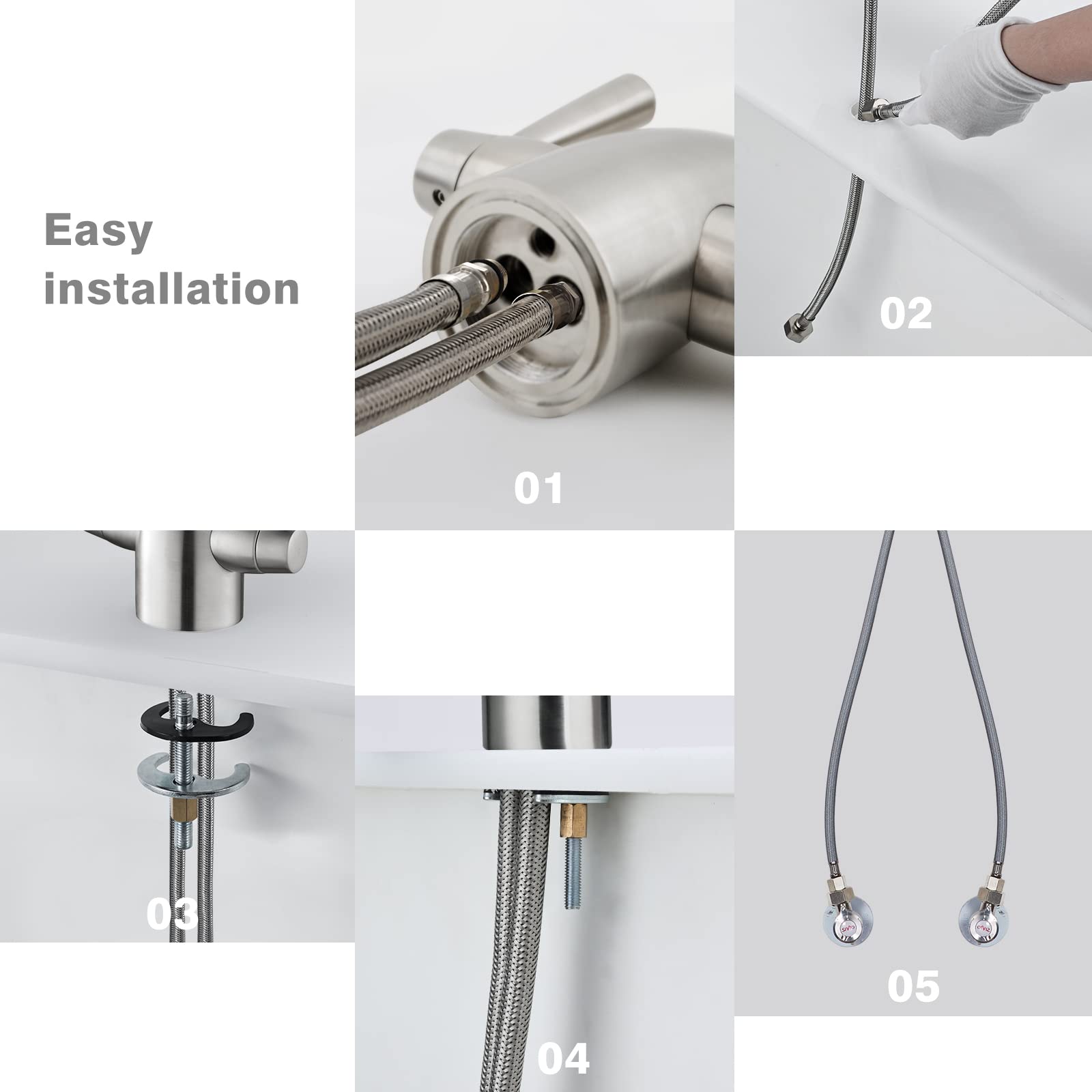 Easy installation

01

02

03

04

05