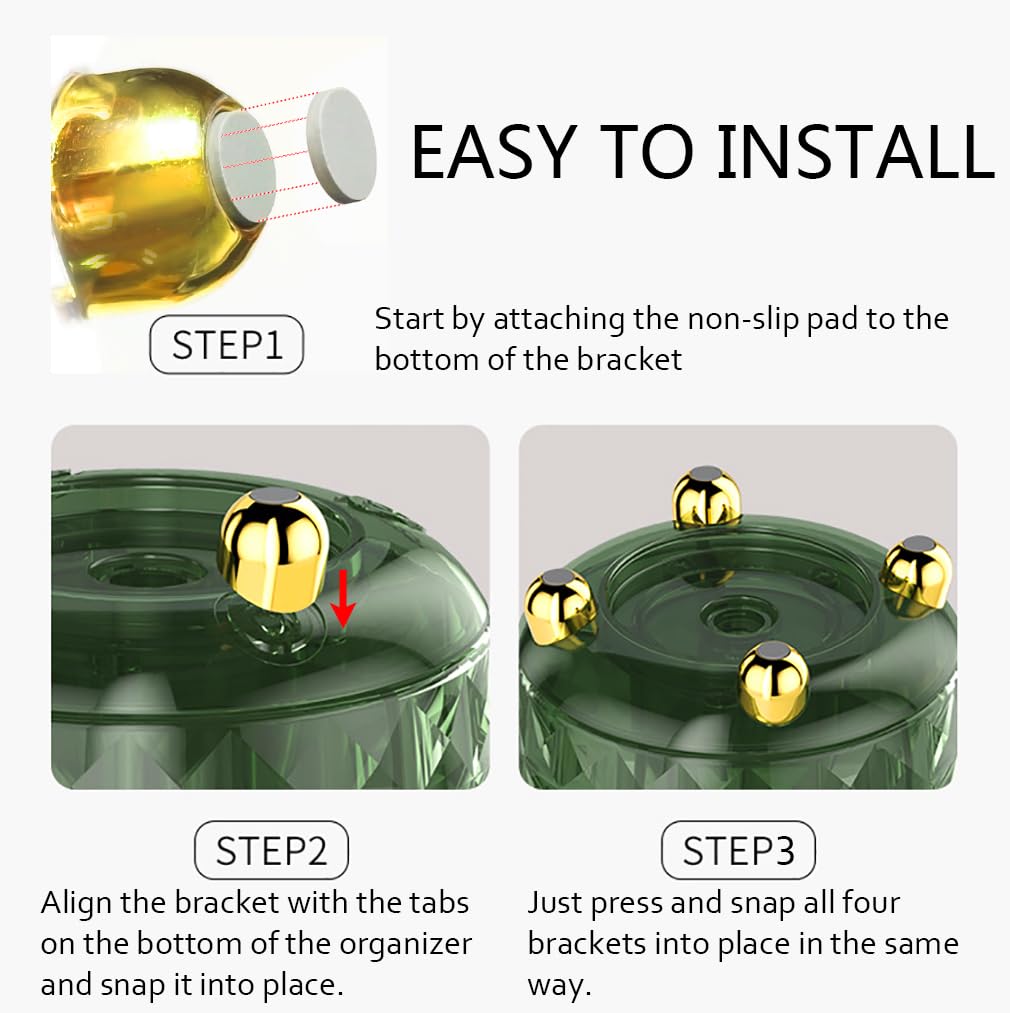 EASY TO INSTALL

STEP1

Start by attaching the non-slip pad to the bottom of the bracket

STEP2

Align the bracket with the tabs on the bottom of the organizer and snap it into place.

STEP3

Just press and snap all four brackets into place in the same way.