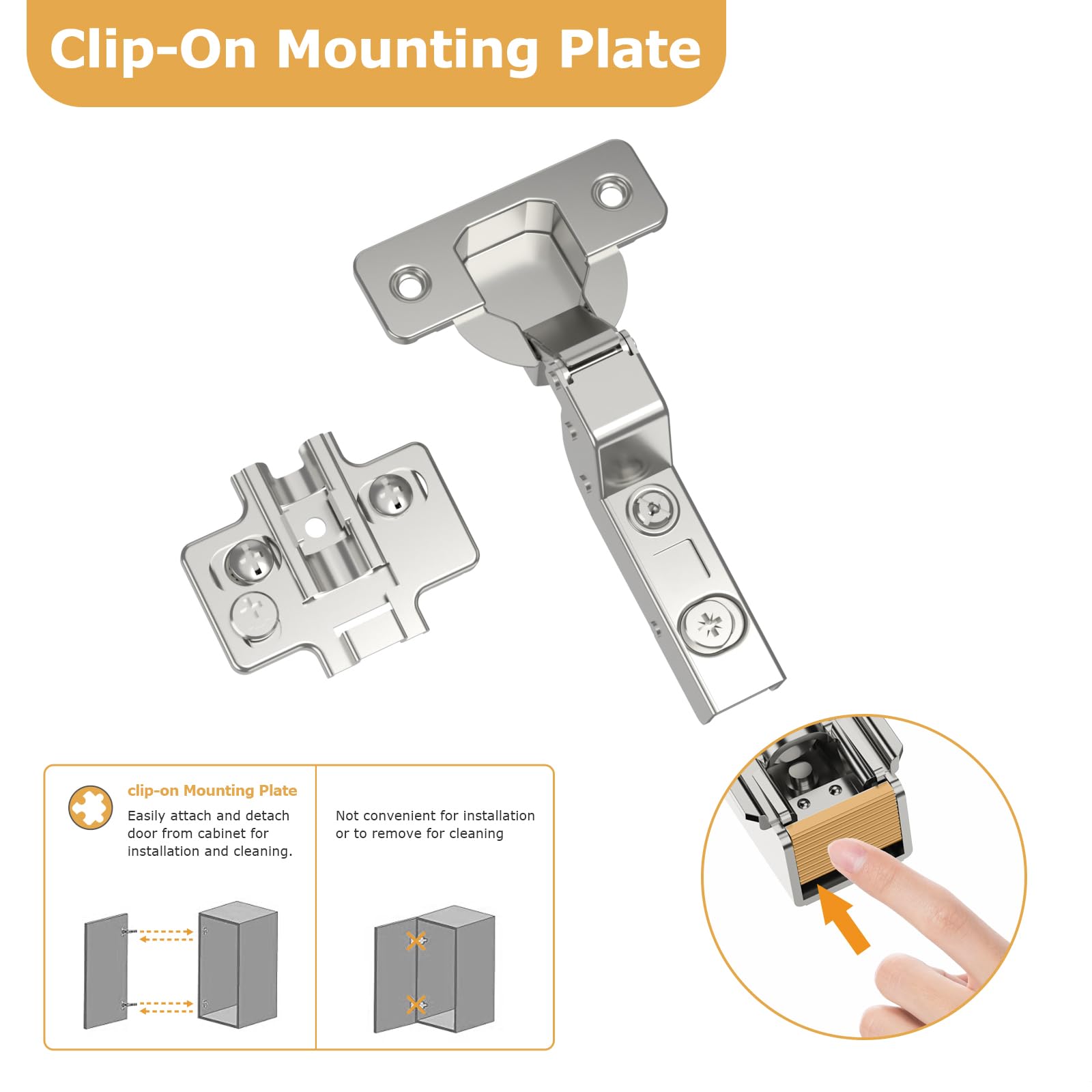 Clip-On Mounting Plate

clip-on Mounting Plate

Easily attach and detach door from cabinet for installation and cleaning.

Not convenient for installation or to remove for cleaning