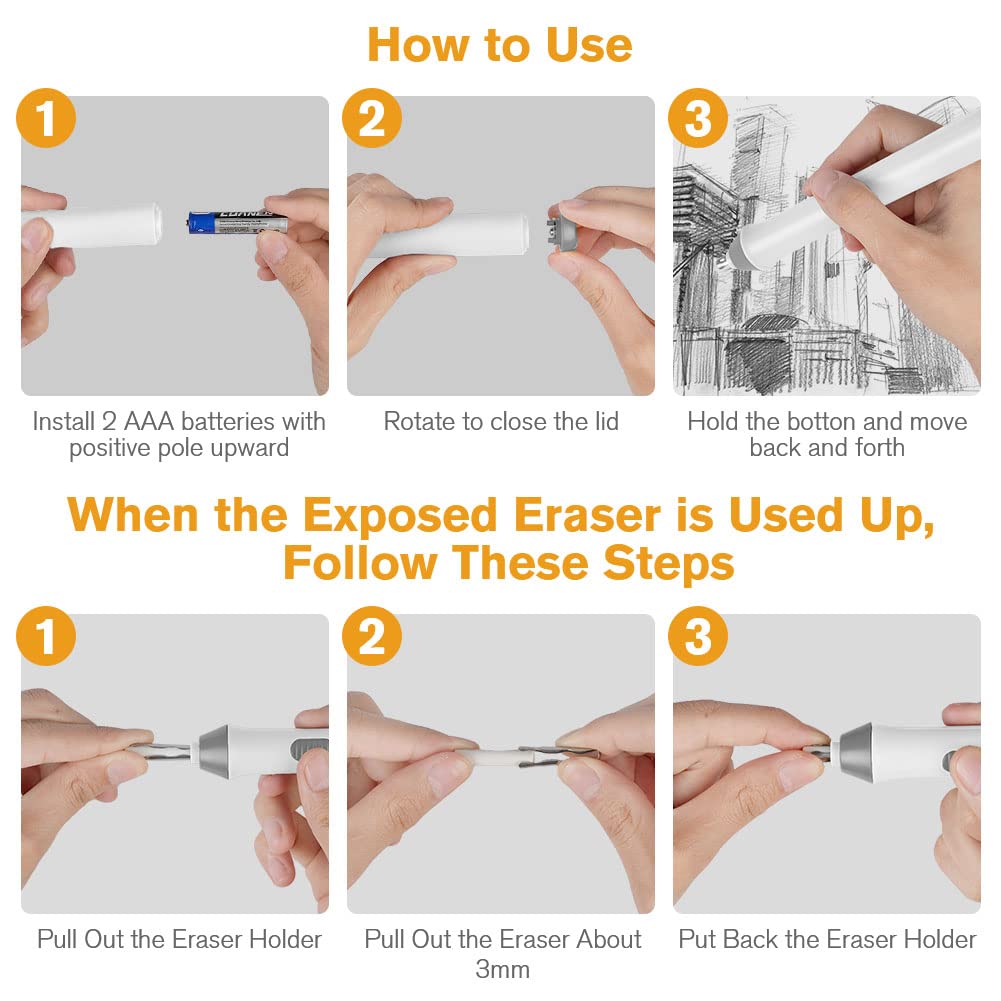 How to Use

1

EBANES

Install 2 AAA batteries with positive pole upward

2

Rotate to close the lid

3

Hold the botton and move back and forth

When the Exposed Eraser is Used Up, Follow These Steps

1

Pull Out the Eraser Holder

2

Pull Out the Eraser About 3mm

3

Put Back the Eraser Holder