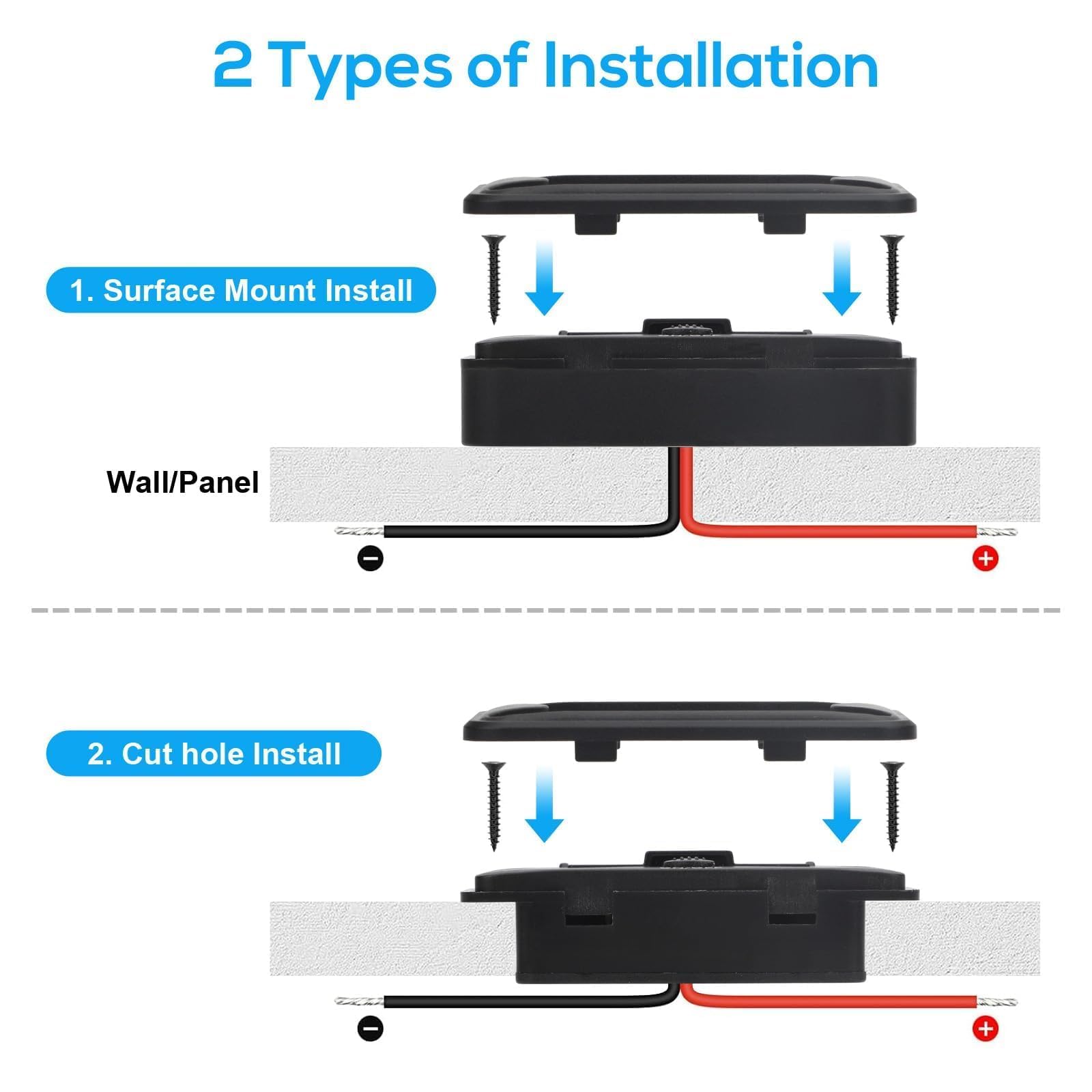 2 Types of Installation

1. Surface Mount Install

Wall/Panel

−

+

2. Cut hole Install

−

+