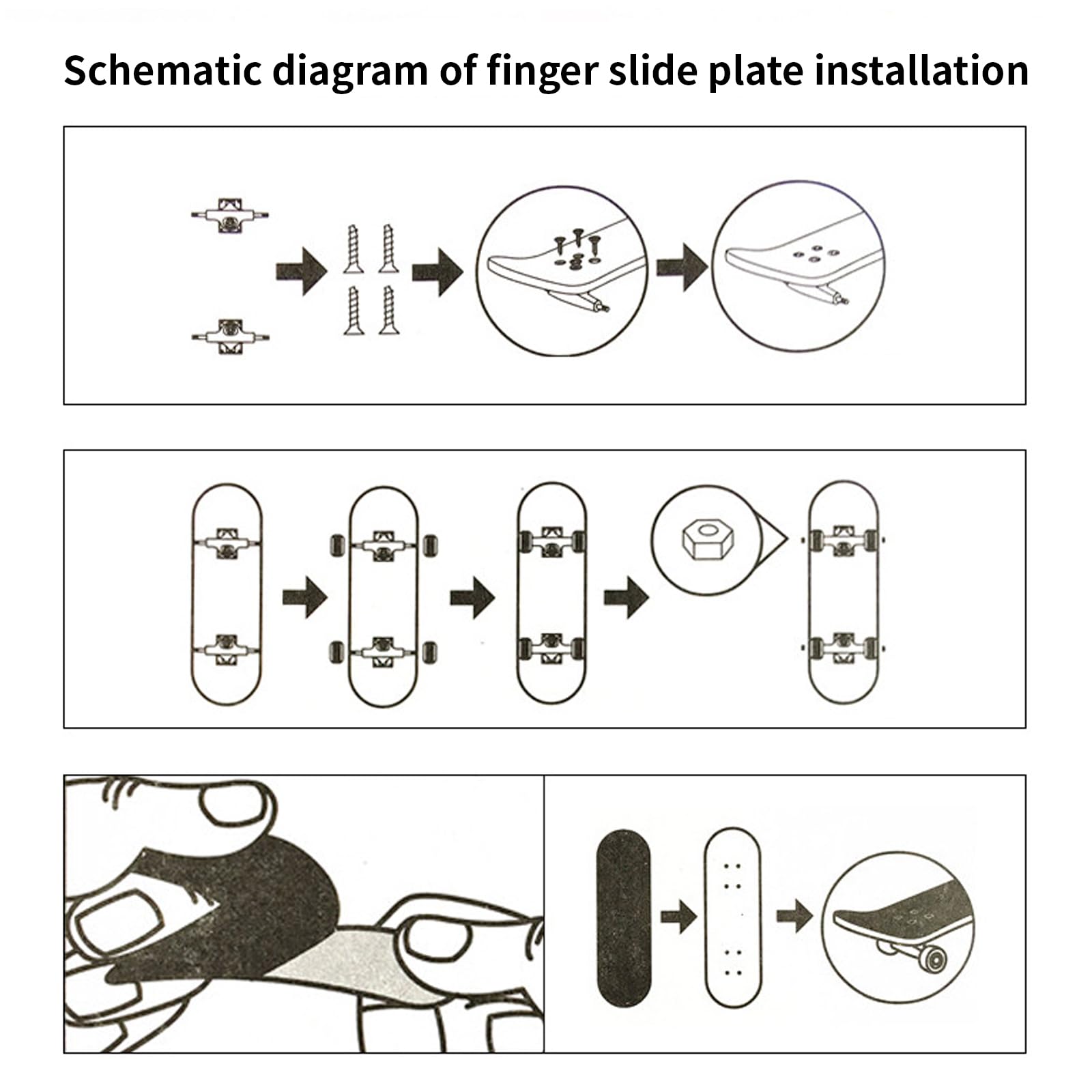 Schematic diagram of finger slide plate installation