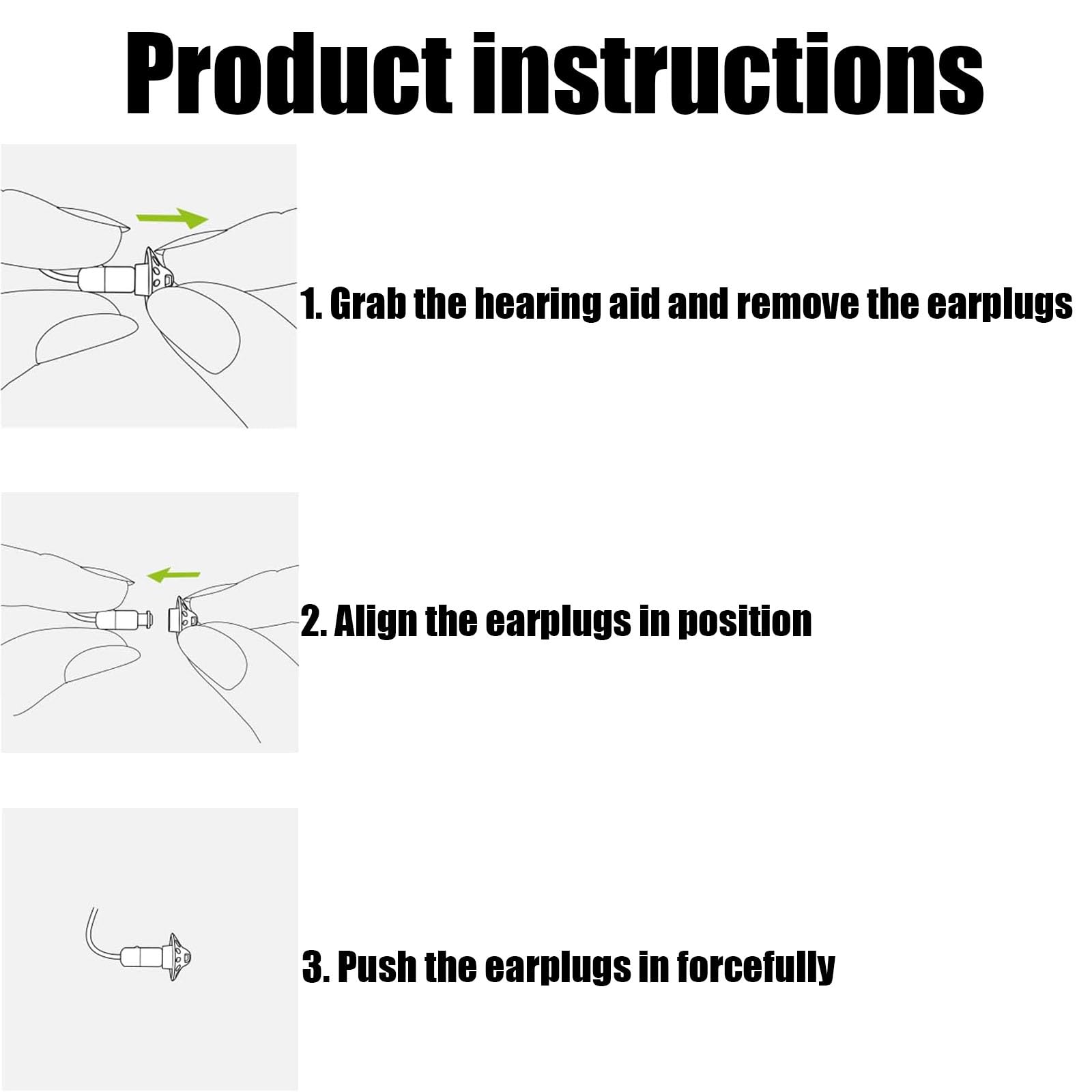 Product instructions

1. Grab the hearing aid and remove the earplugs

2. Align the earplugs in position

3. Push the earplugs in forcefully