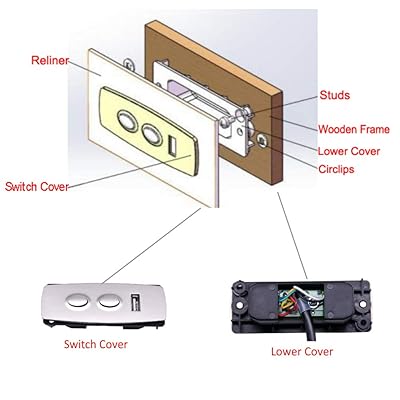 Reliner

Studs

Wooden Frame

Lower Cover

Circlips

Switch Cover

Switch Cover

Lower Cover