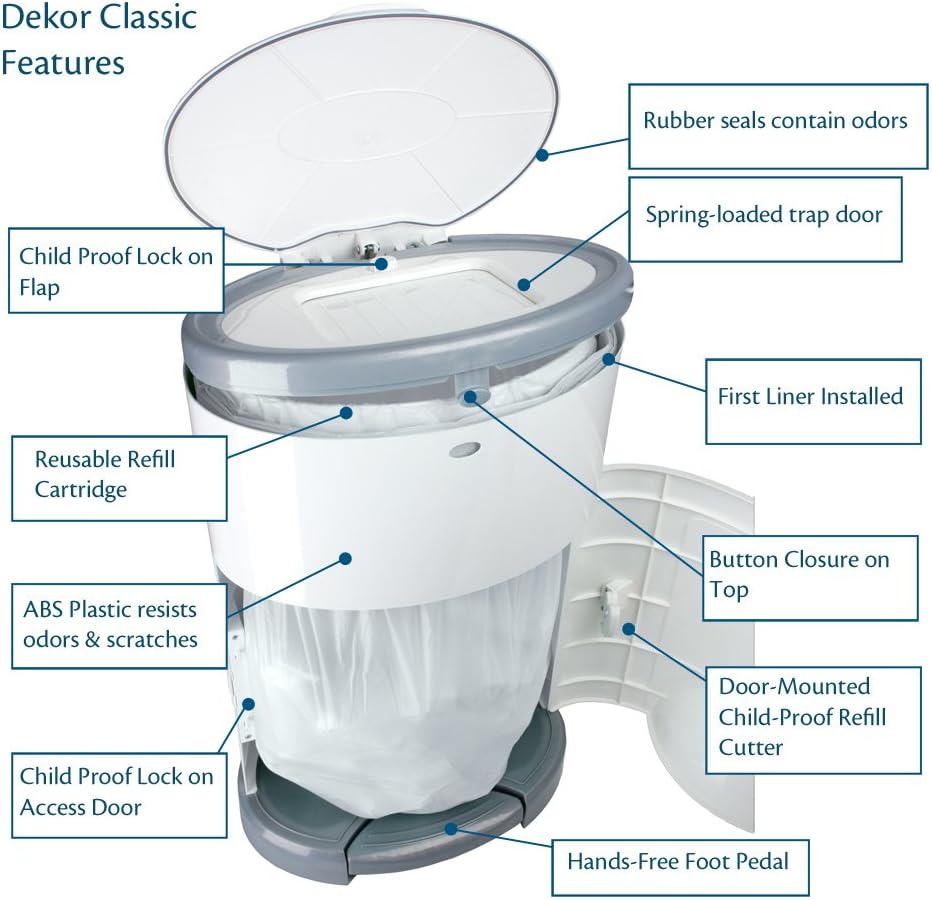 Dekor Classic Features

Rubber seals contain odors

Spring-loaded trap door

Child Proof Lock on Flap

First Liner Installed

Reusable Refill Cartridge

Button Closure on Top

ABS Plastic resists odors & scratches

Door-Mounted Child-Proof Refill Cutter

Child Proof Lock on Access Door

Hands-Free Foot Pedal