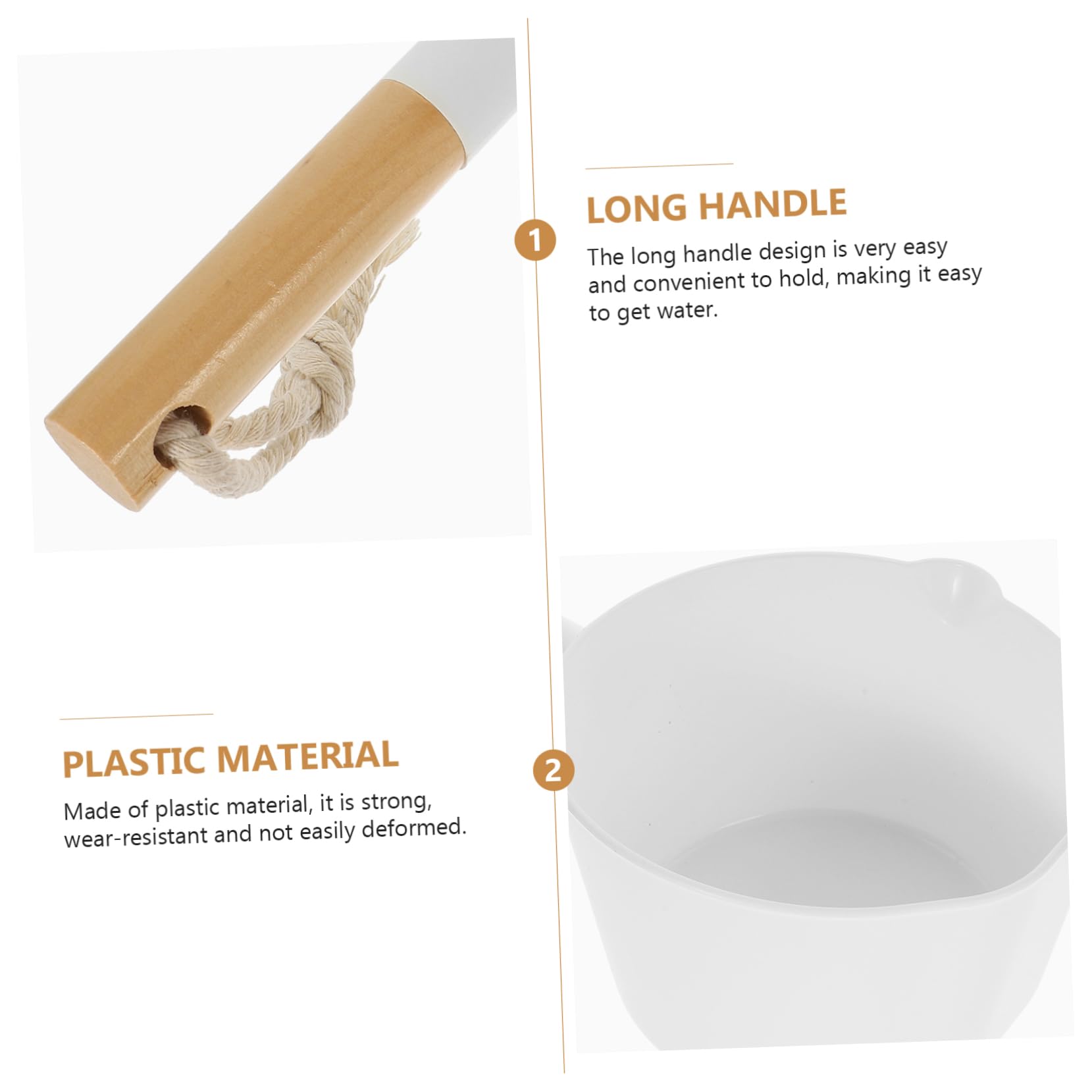 1

LONG HANDLE

The long handle design is very easy and convenient to hold, making it easy to get water.

PLASTIC MATERIAL

Made of plastic material, it is strong, wear-resistant and not easily deformed.

2