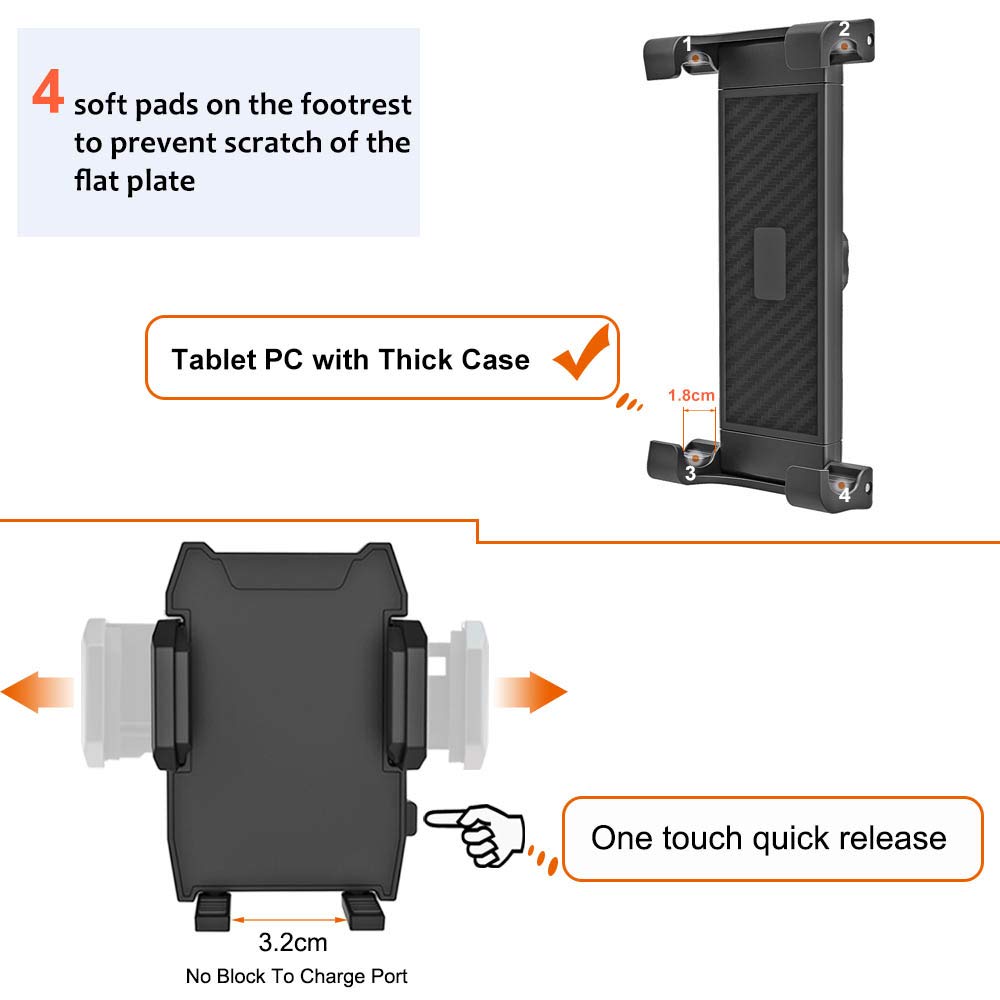 4 soft pads on the footrest to prevent scratch of the flat plate

1

2

Tablet PC with Thick Case

1.8cm

3

4

One touch quick release

3.2cm

No Block To Charge Port