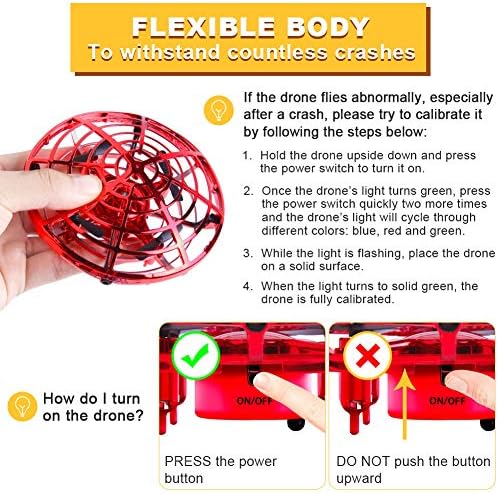 FLEXIBLE BODY
To withstand countless crashes

If the drone flies abnormally, especially after a crash, please try to calibrate it by following the steps below:

1. Hold the drone upside down and press the power switch to turn it on.

2. Once the drone's light turns green, press the power switch quickly two more times and the drone's light will cycle through different colors: blue, red and green.

3. While the light is flashing, place the drone on a solid surface.

4. When the light turns to solid green, the drone is fully calibrated.

How do I turn on the drone?

ON/OFF

PRESS the power button

ON/OFF

DO NOT push the button upward